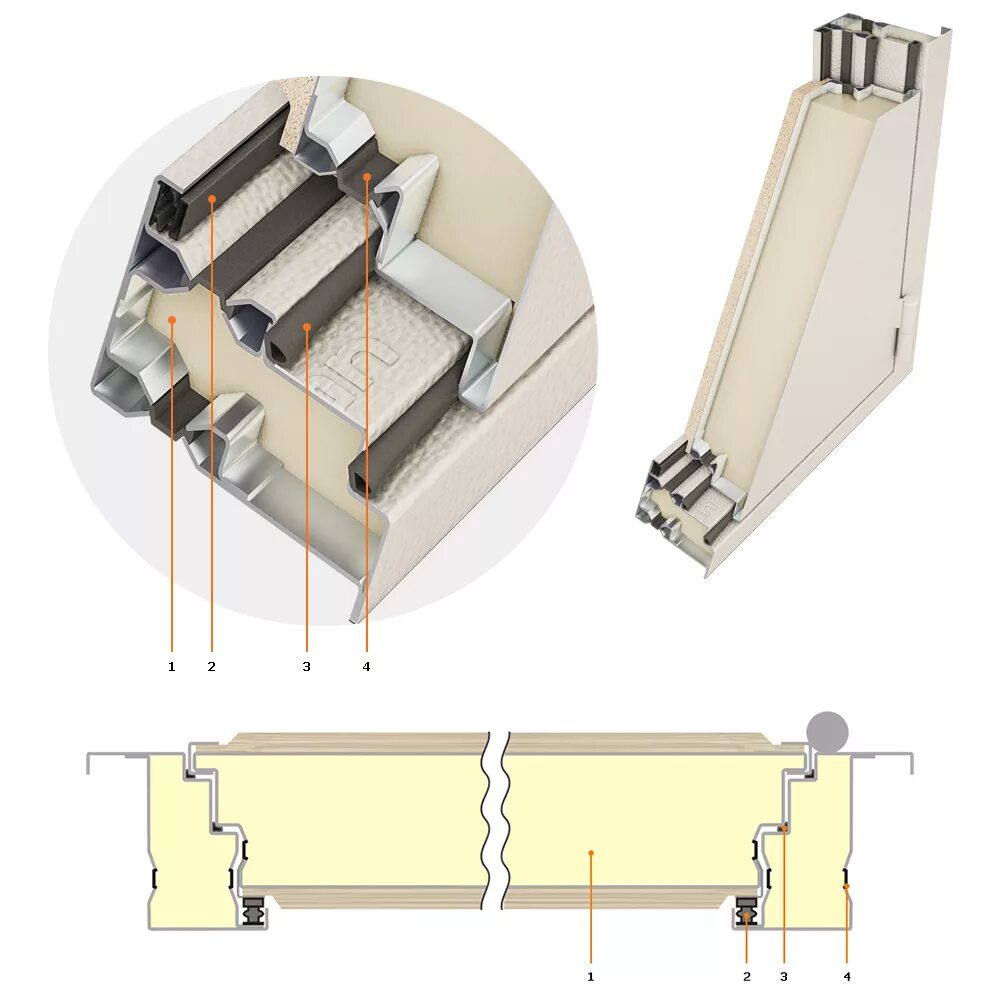 1 2 3 4

1 2 3 4