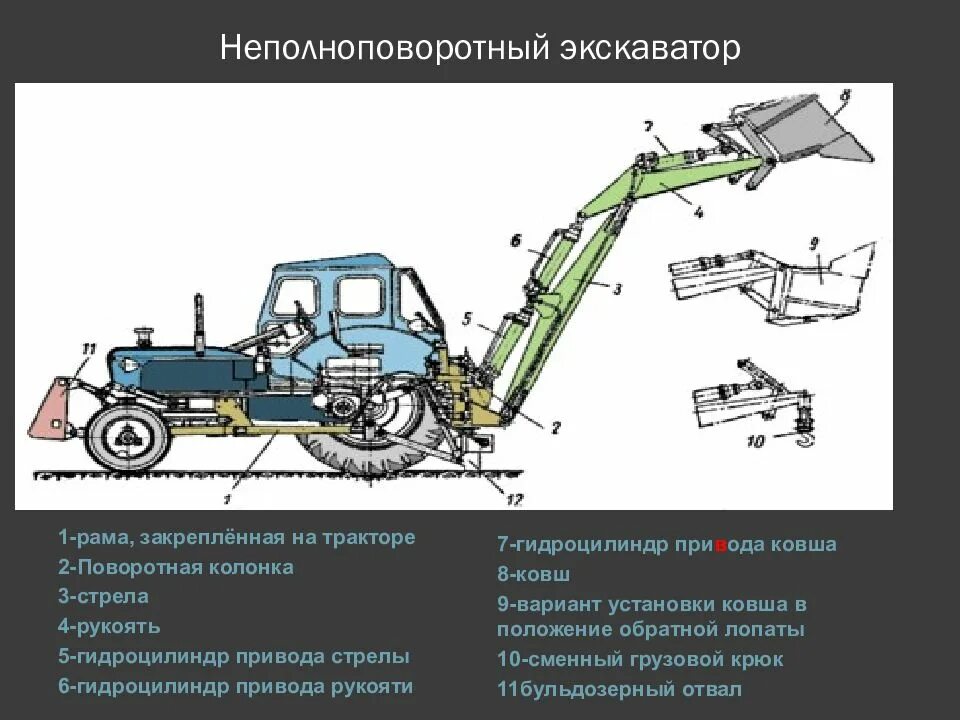 Неполноповоротный экскаватор

8
7
4
6
3
9
5
11
2
10
1
12

1-рама, закреплённая на тракторе
2-Поворотная колонка
3-стрела
4-рукоять
5-гидроцилиндр привода стрелы
6-гидроцилиндр привода рукояти

7-гидроцилиндр привода ковша
8-ковш
9-вариант установки ковша в положение обратной лопаты
10-сменный грузовой крюк
11бульдозерный отвал