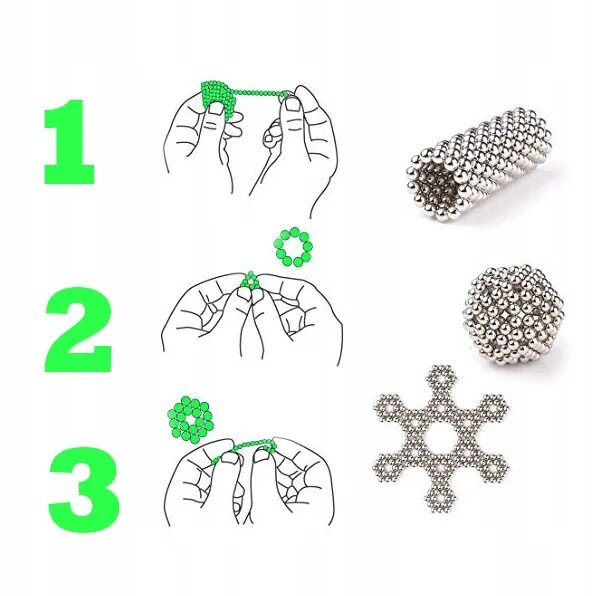 1

2

3