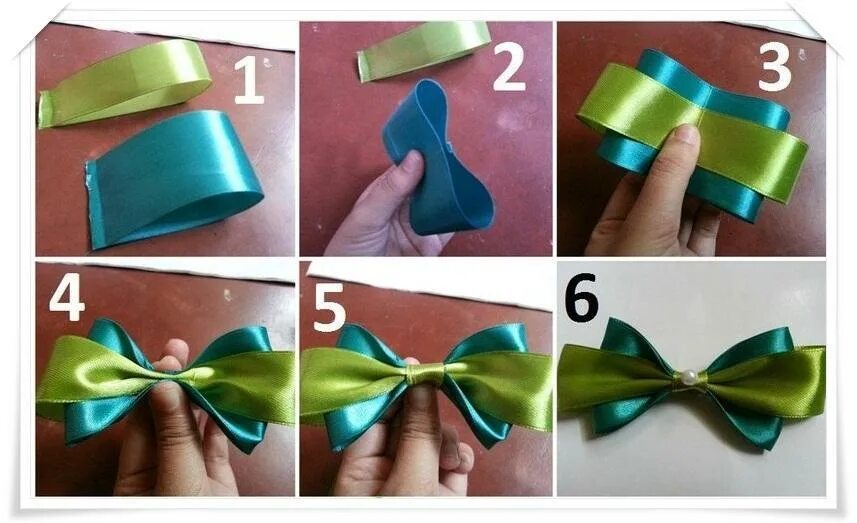 1

2

3

4

5

6