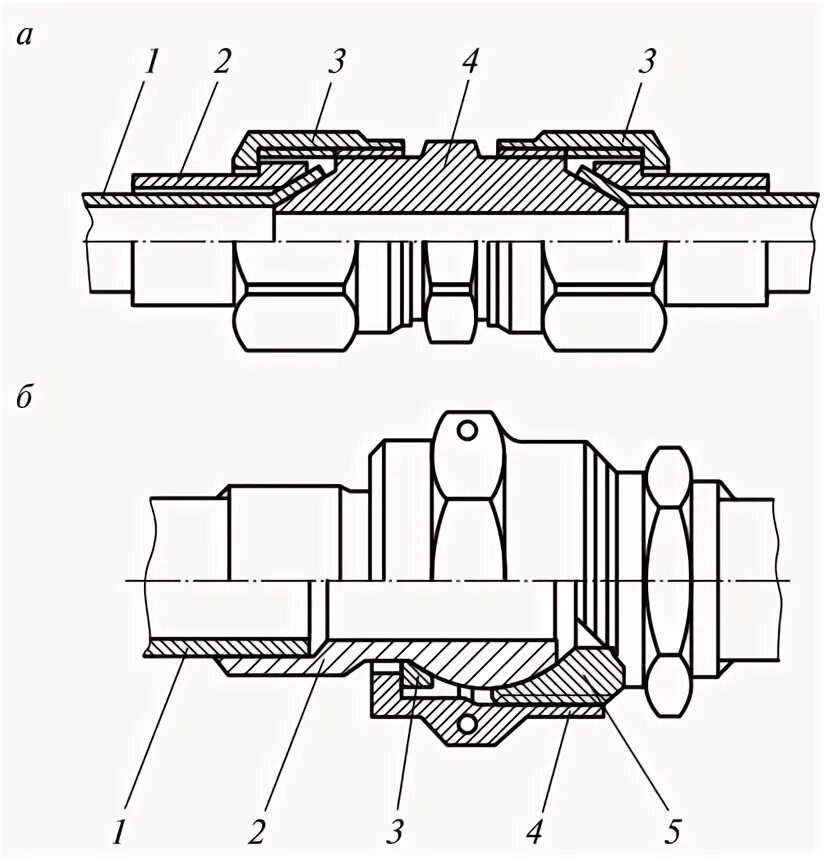 а
1 2 3 4 3
б
1 2 3 4 5