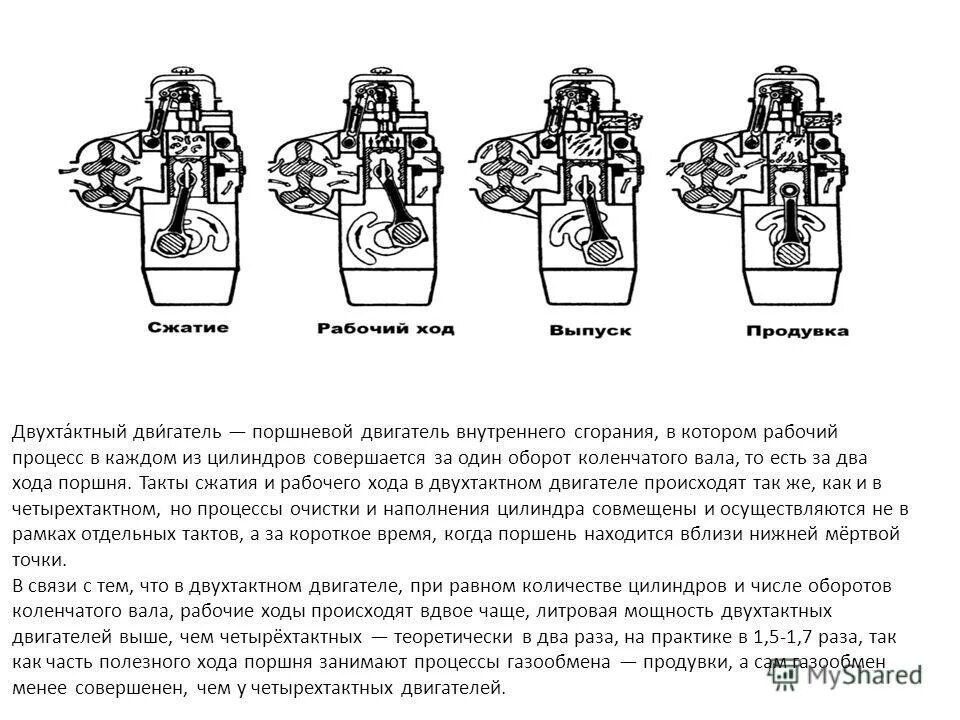 Сжатие
Рабочий ход
Выпуск
Продувка

Двухта́ктный дви́гатель — поршневой двигатель внутреннего сгорания, в котором рабочий процесс в каждом из цилиндров совершается за один оборот коленчатого вала, то есть за два хода поршня. Такты сжатия и рабочего хода в двухтактном двигателе происходят так же, как и в четырехтактном, но процессы очистки и наполнения цилиндра совмещены и осуществляются не в рамках отдельных тактов, а за короткое время, когда поршень находится вблизи нижней мёртвой точки.
В связи с тем, что в двухтактном двигателе, при равном количестве цилиндров и числе оборотов коленчатого вала, рабочие ходы происходят вдвое чаще, литровая мощность двухтактных двигателей выше, чем четырёхтактных — теоретически в два раза, на практике в 1,5-1,7 раза, так как часть полезного хода поршня занимают процессы газообмена — продувки, а сам газообмен менее совершенен, чем у четырехтактных двигателей.

MyShared