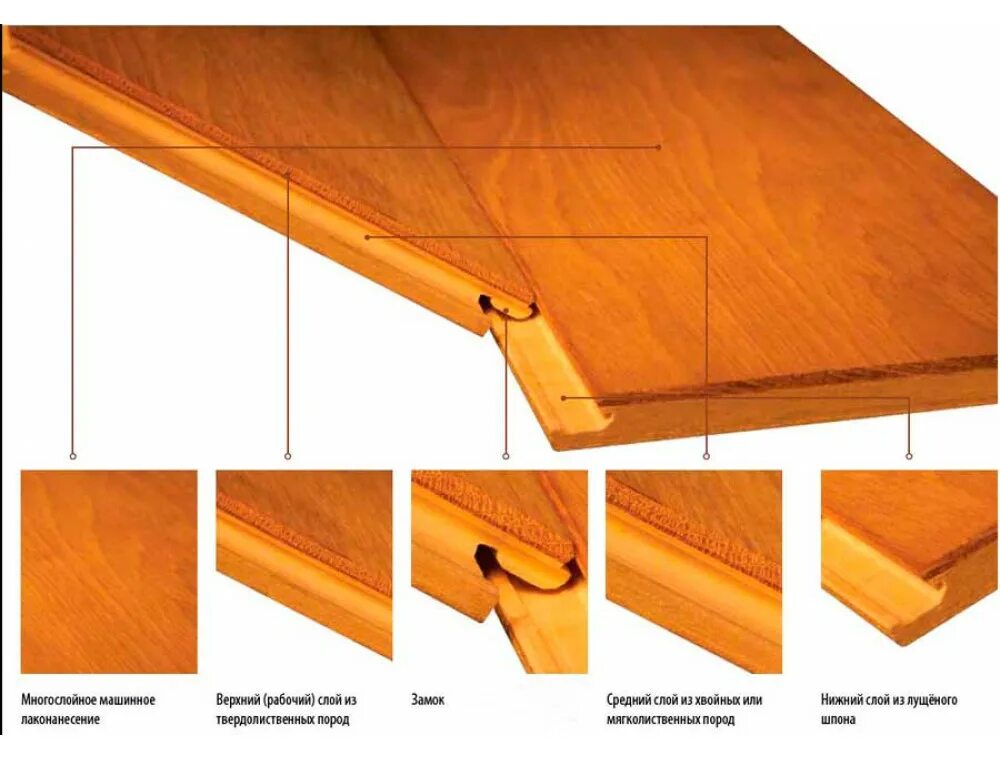 Многослойное машинное лаконанесение

Верхний (рабочий) слой из твердолиственных пород

Замок

Средний слой из хвойных или мягколиственных пород

Нижний слой из лущёного шпона