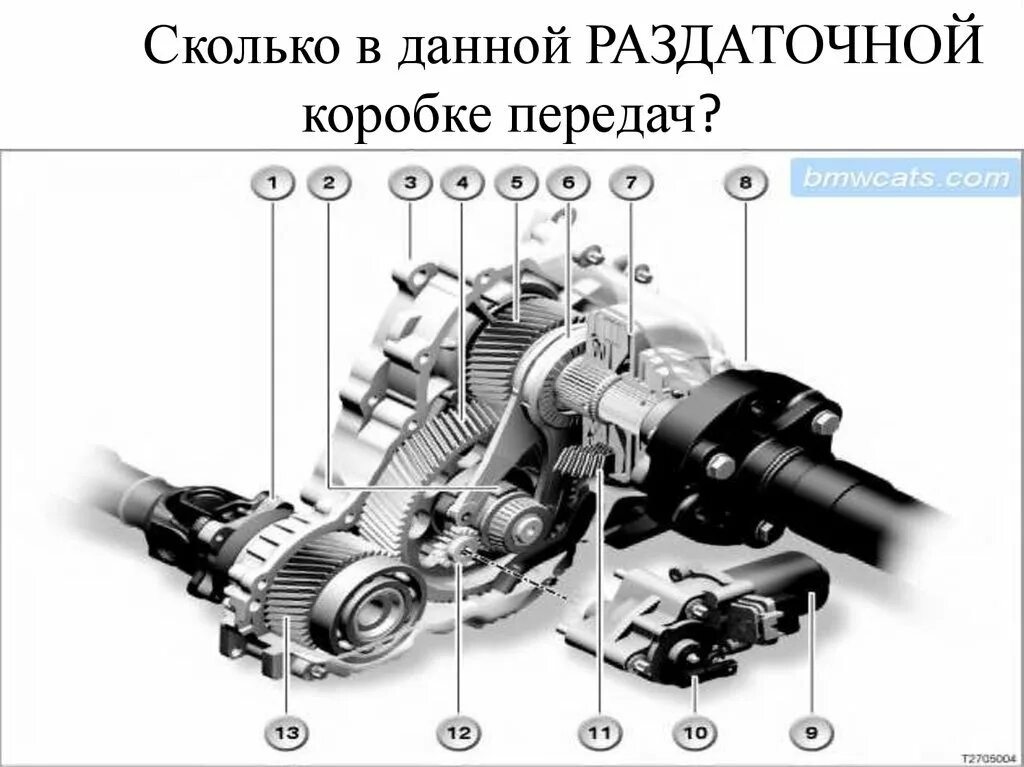 Сколько в данной РАЗДАТОЧНОЙ коробке передач?

1 2 3 4 5 6 7 8

bmwcats.com

13 12 11 10 9

T2705004