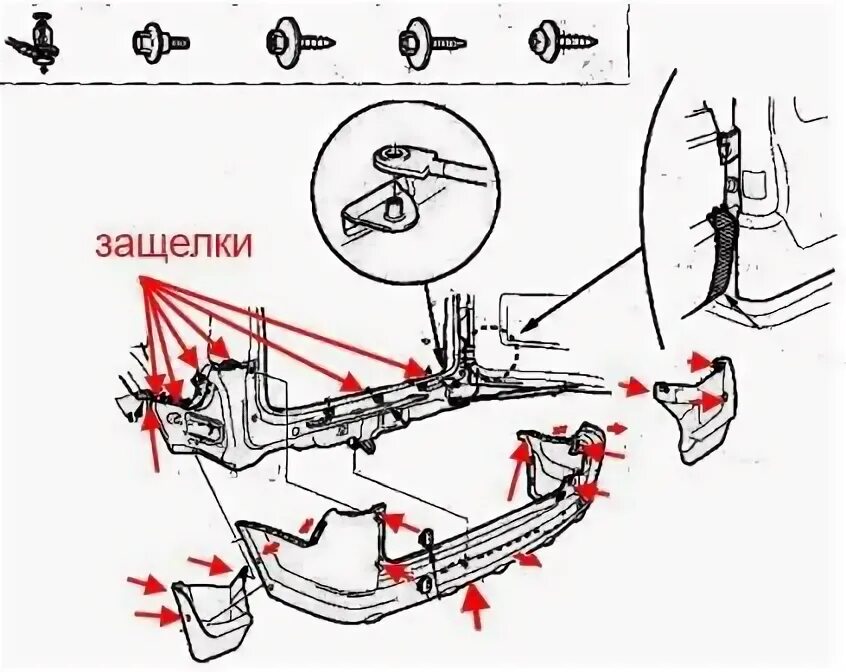 защелки