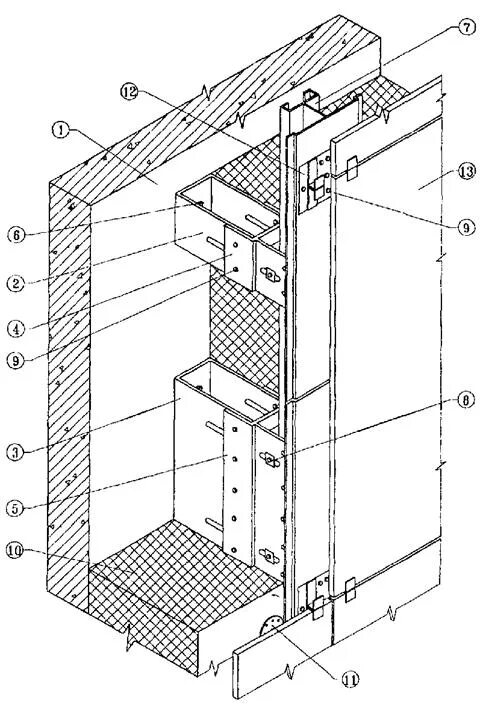 ⑦
⑫
①
⑬
⑥
⑨
②
④
⑨
⑧
③
⑤
⑩
⑪