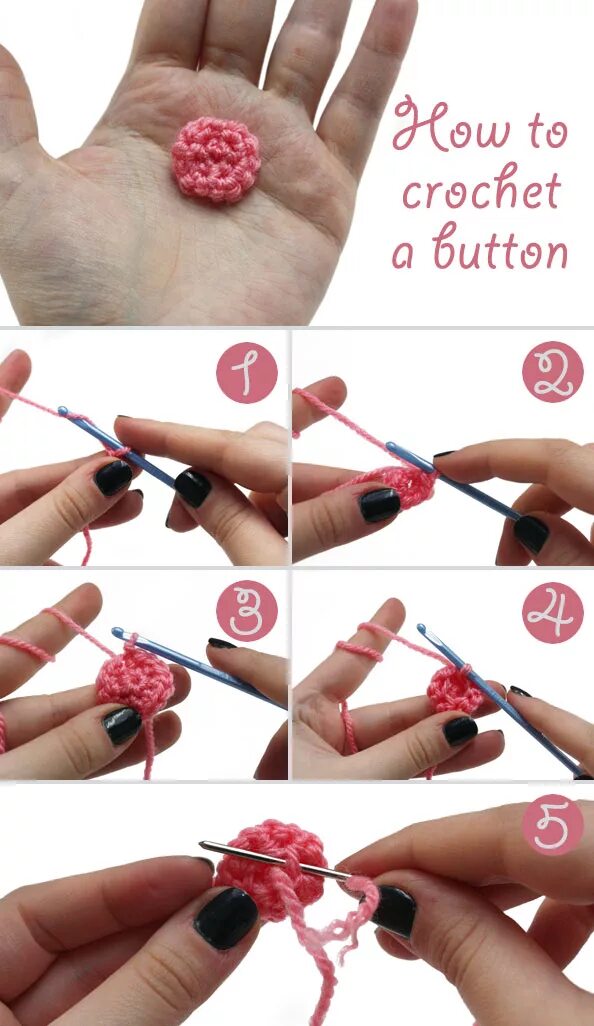 How to crochet a button

1

2

3

4

5