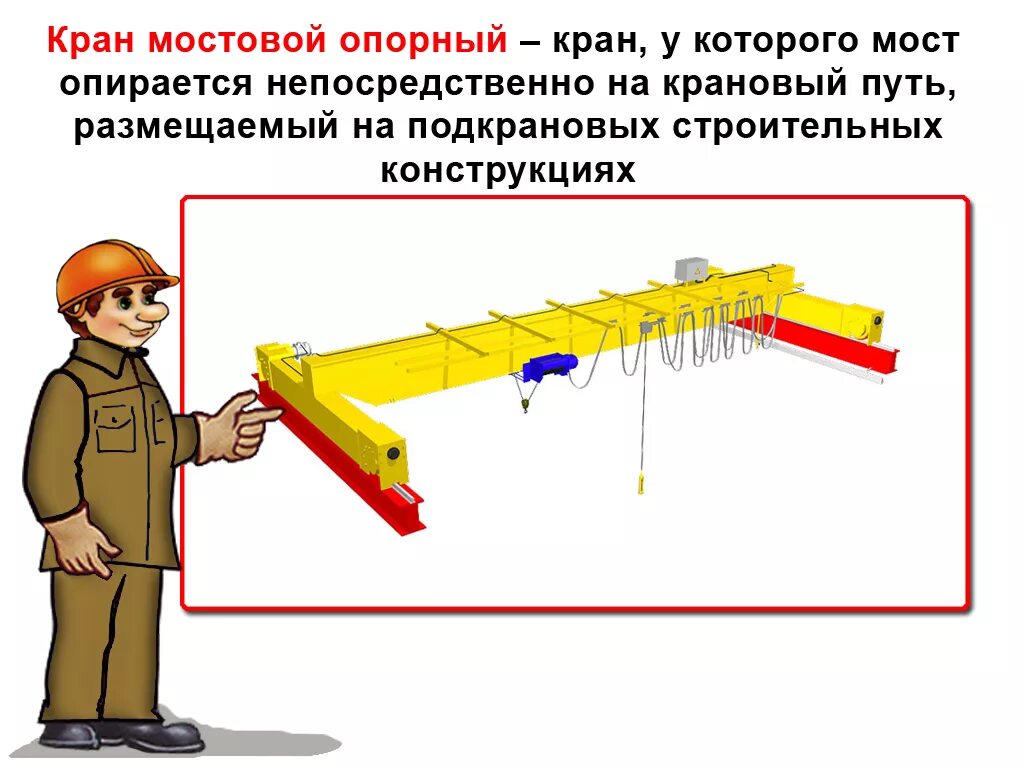 Кран мостовой опорный – кран, у которого мост опирается непосредственно на крановый путь, размещаемый на подкрановых строительных конструкциях