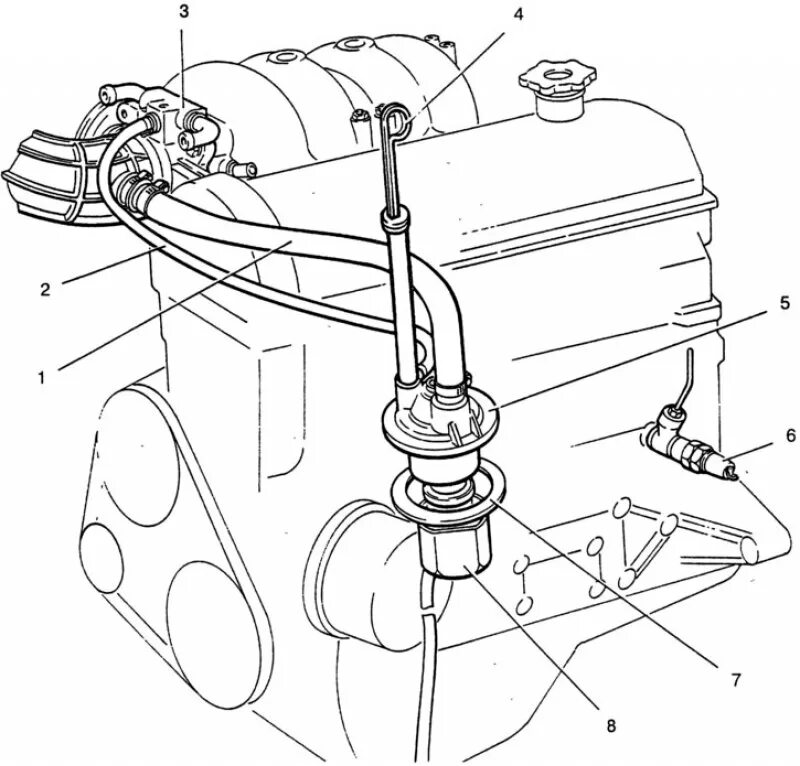 3
4
2
1
5
6
7
8