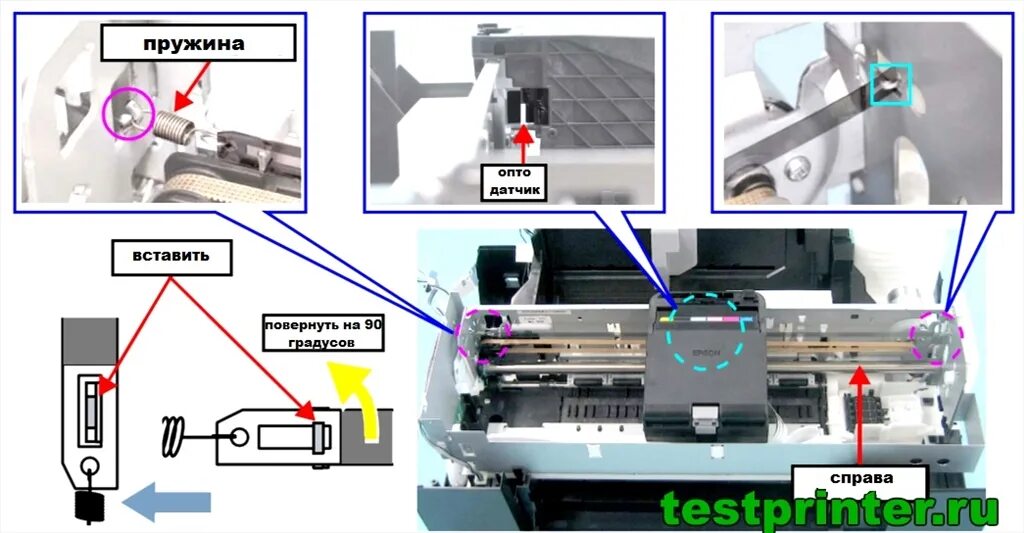 пружина

опто датчик

вставить

повернуть на 90 градусов

EPSON

справа

testprinter.ru