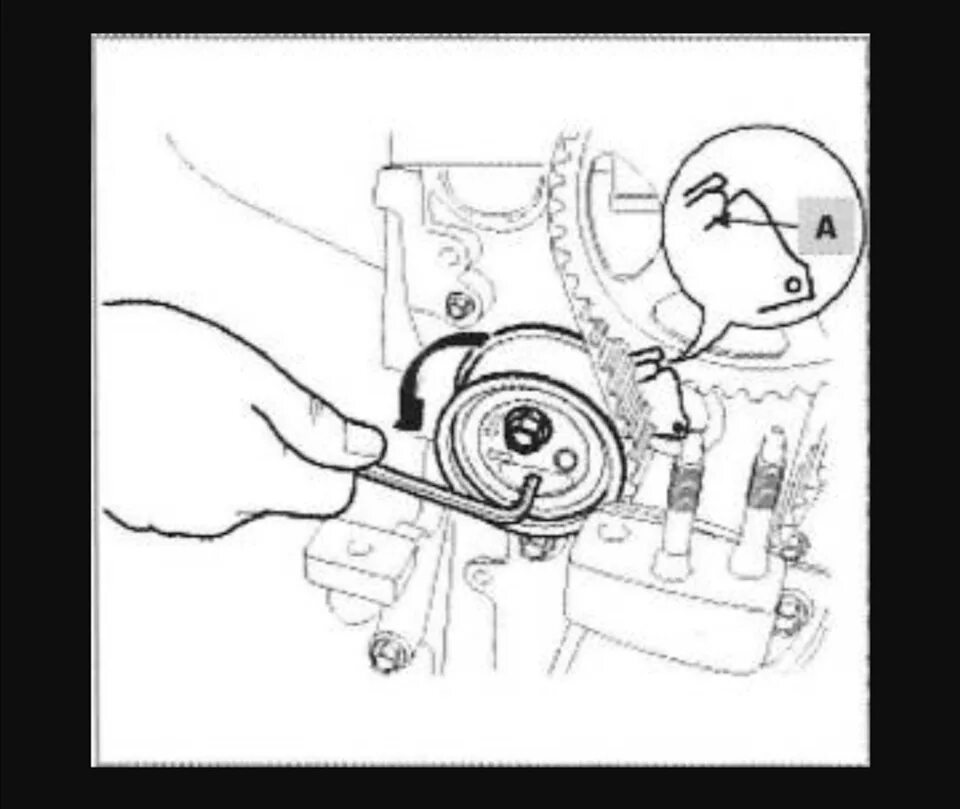 A