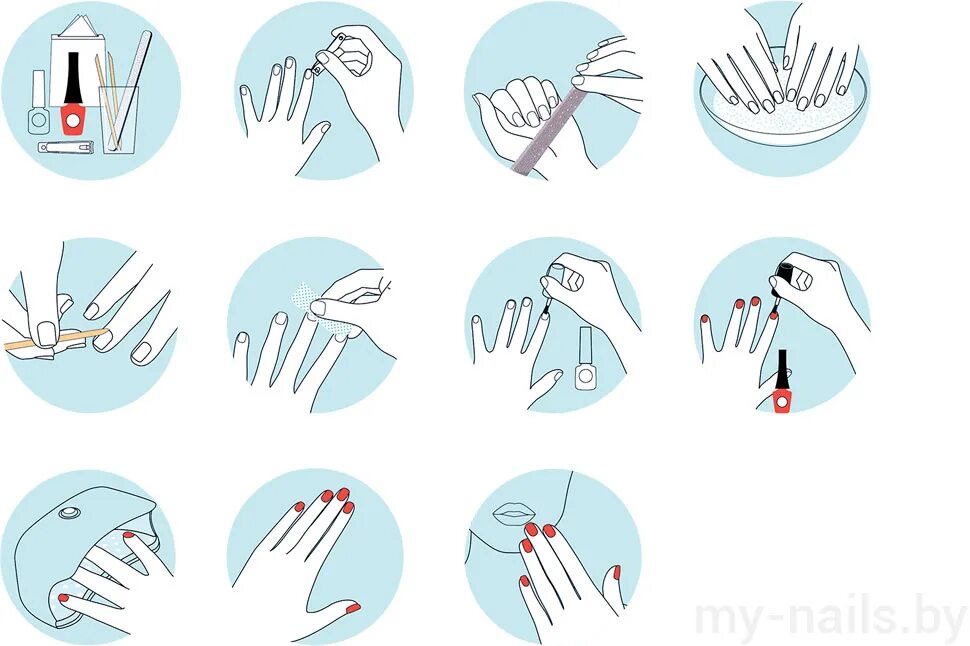 my-nails.by