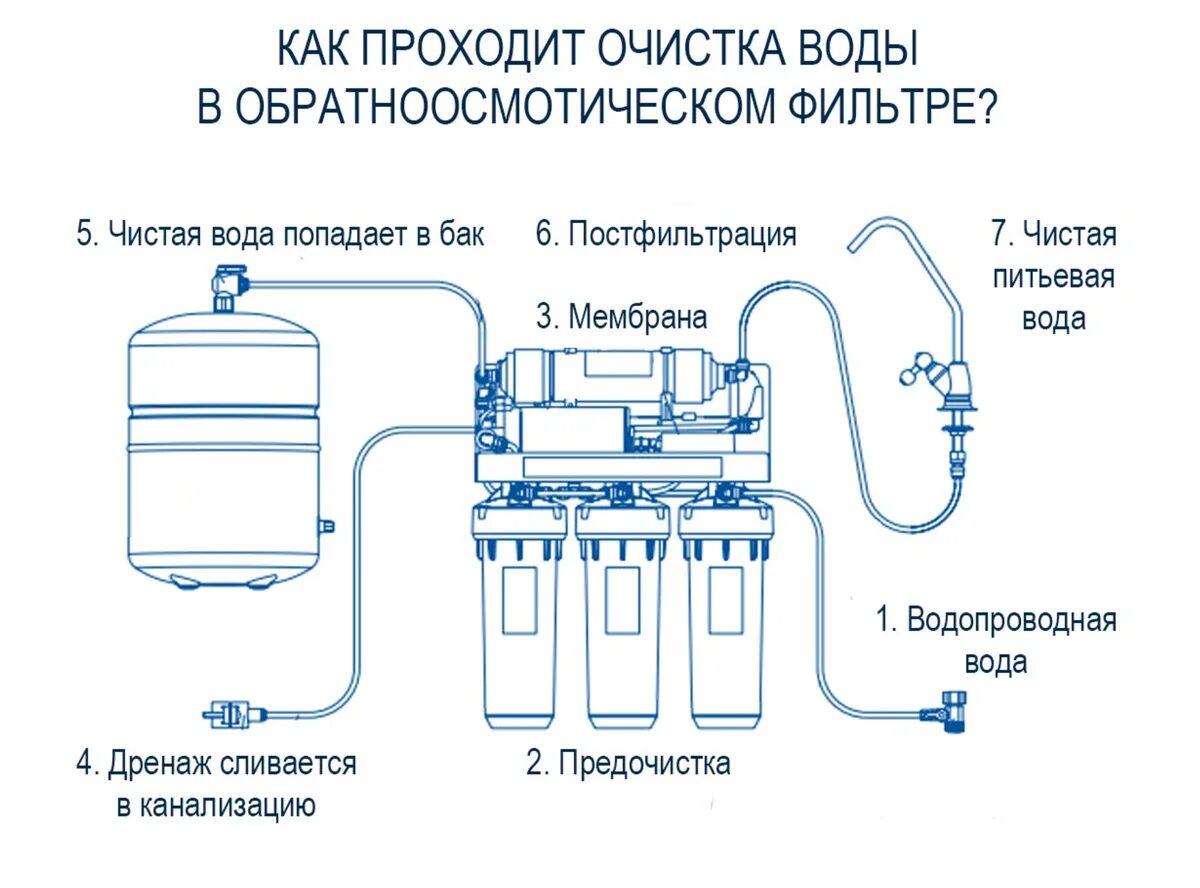 КАК ПРОХОДИТ ОЧИСТКА ВОДЫ
В ОБРАТНООСМОТИЧЕСКОМ ФИЛЬТРЕ?

5. Чистая вода попадает в бак

6. Постфильтрация

7. Чистая питьевая вода

3. Мембрана

1. Водопроводная вода

4. Дренаж сливается в канализацию

2. Предочистка