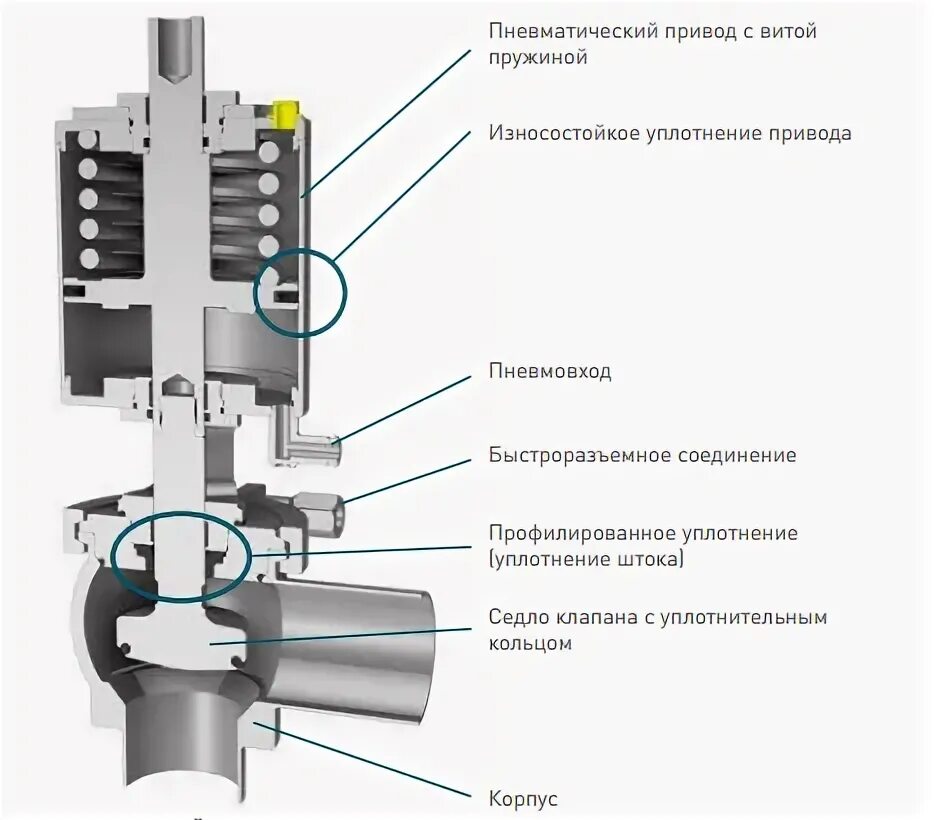 Пневматический привод с витой пружиной

Износостойкое уплотнение привода

Пневмовход

Быстроразъемное соединение

Профилированное уплотнение (уплотнение штока)

Седло клапана с уплотнительным кольцом

Корпус