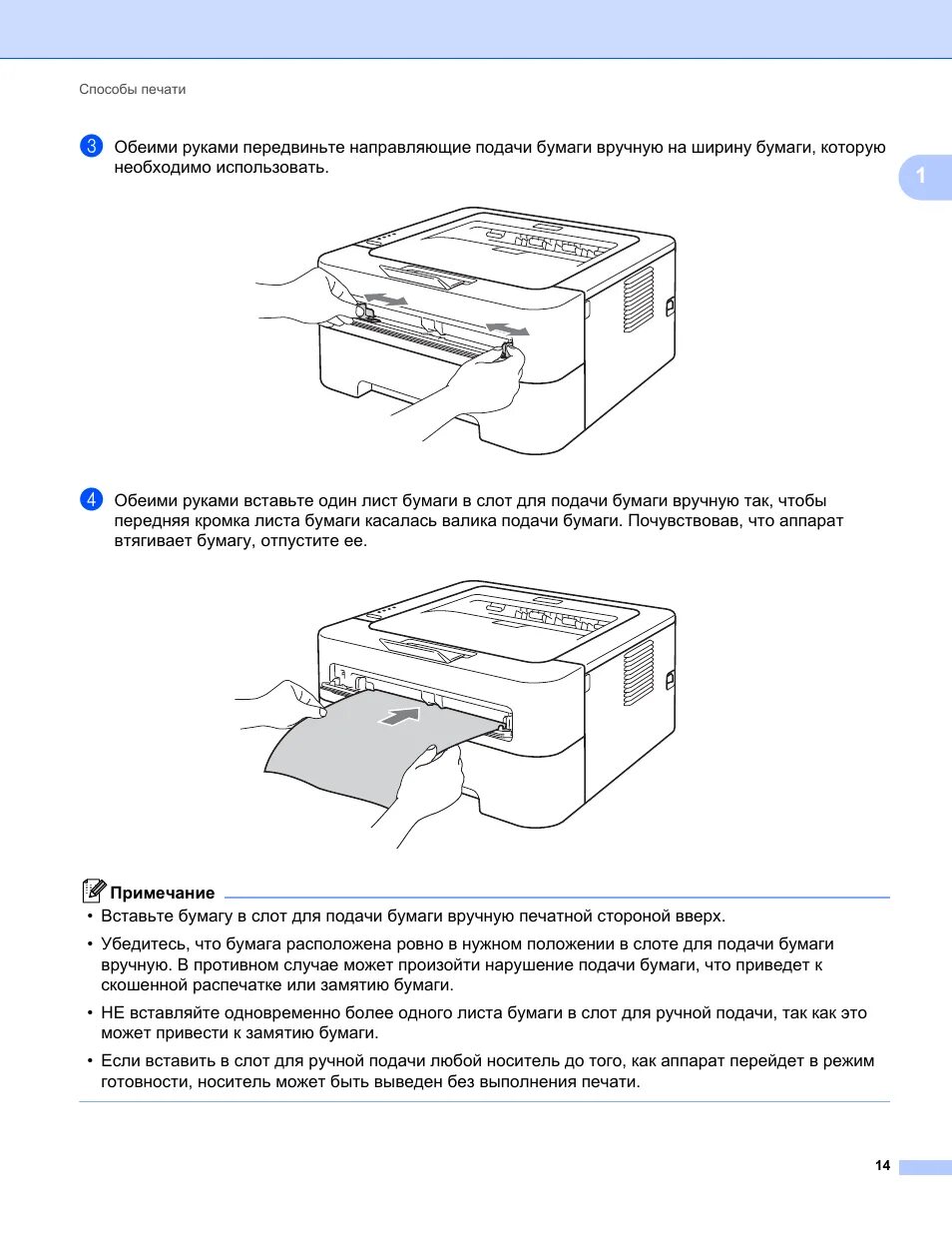 Способы печати

1

3 Обеими руками передвиньте направляющие подачи бумаги вручную на ширину бумаги, которую необходимо использовать.

4 Обеими руками вставьте один лист бумаги в слот для подачи бумаги вручную так, чтобы передняя кромка листа бумаги касалась валика подачи бумаги. Почувствовав, что аппарат втягивает бумагу, отпустите ее.

Примечание

• Вставьте бумагу в слот для подачи бумаги вручную печатной стороной вверх.

• Убедитесь, что бумага расположена ровно в нужном положении в слоте для подачи бумаги вручную. В противном случае может произойти нарушение подачи бумаги, что приведет к скошенной распечатке или замятию бумаги.

• НЕ вставляйте одновременно более одного листа бумаги в слот для ручной подачи, так как это может привести к замятию бумаги.

• Если вставить в слот для ручной подачи любой носитель до того, как аппарат перейдет в режим готовности, носитель может быть выведен без выполнения печати.

14