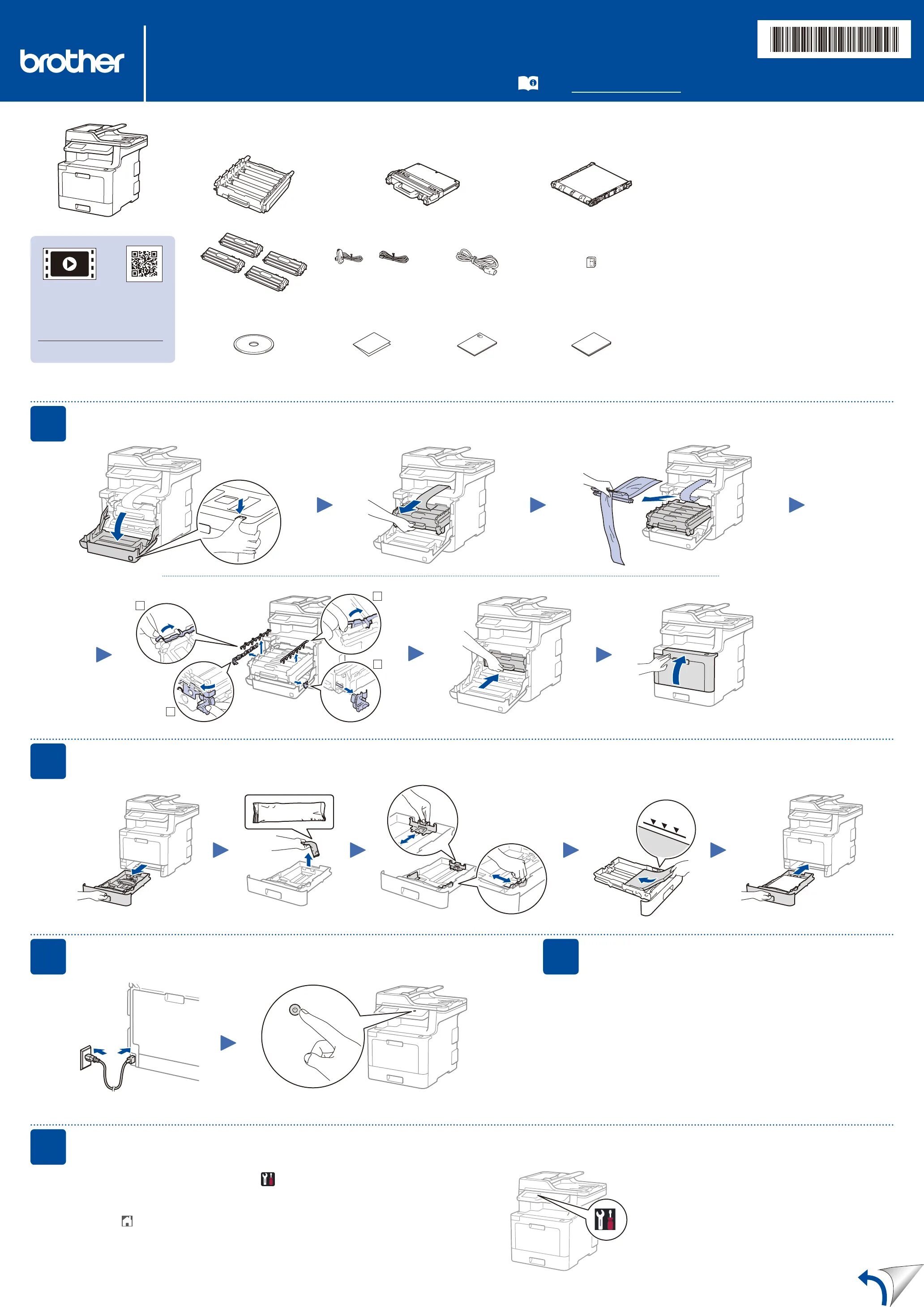 brother