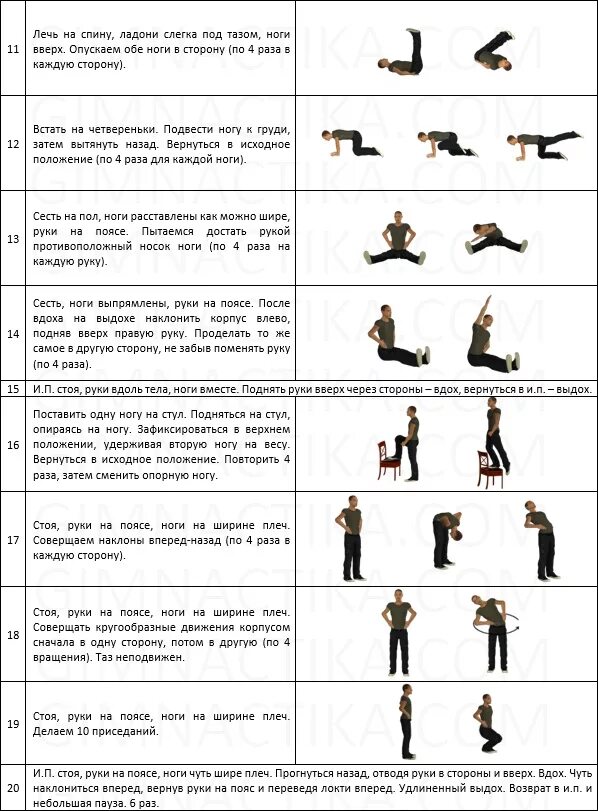 | | | |
|---|---|---|
| 11 | Лечь на спину, ладони слегка под тазом, ноги вверх. Опускаем обе ноги в сторону (по 4 раза в каждую сторону). | |
| 12 | Встать на четвереньки. Подвести ногу к груди, затем вытянуть назад. Вернуться в исходное положение (по 4 раза для каждой ноги). | |
| 13 | Сесть на пол, ноги расставлены как можно шире, руки на поясе. Пытаемся достать рукой противоположный носок ноги (по 4 раза на каждую руку). | |
| 14 | Сесть, ноги выпрямлены, руки на поясе. После вдоха на выдохе наклонить корпус влево, подняв вверх правую руку. Проделать то же самое в другую сторону, не забыв поменять руку (по 4 раза). | |
| 15 | И.П. стоя, руки вдоль тела, ноги вместе. Поднять руки вверх через стороны – вдох, вернуться в и.п. – выдох. | |
| 16 | Поставить одну ногу на стул. Подняться на стул, опираясь на ногу. Зафиксироваться в верхнем положении, удерживая вторую ногу на весу. Вернуться в исходное положение. Повторить 4 раза, затем сменить опорную ногу. | |
| 17 | Стоя, руки на поясе, ноги на ширине плеч. Совершаем наклоны вперед-назад (по 4 раза в каждую сторону). | |
| 18 | Стоя, руки на поясе, ноги на ширине плеч. Совершать кругообразные движения корпусом сначала в одну сторону, потом в другую (по 4 вращения). Таз неподвижен. | |
| 19 | Стоя, руки на поясе, ноги на ширине плеч. Делаем 10 приседаний. | |
| 20 | И.П. стоя, руки на поясе, ноги чуть шире плеч. Прогнуться назад, отводя руки в стороны и вверх. Вдох. Чуть наклониться вперед, вернув руки на пояс и переведя локти вперед. Удлиненный выдох. Возврат в и.п. и небольшая пауза. 6 раз. | |

GIMNACTIKA.COM