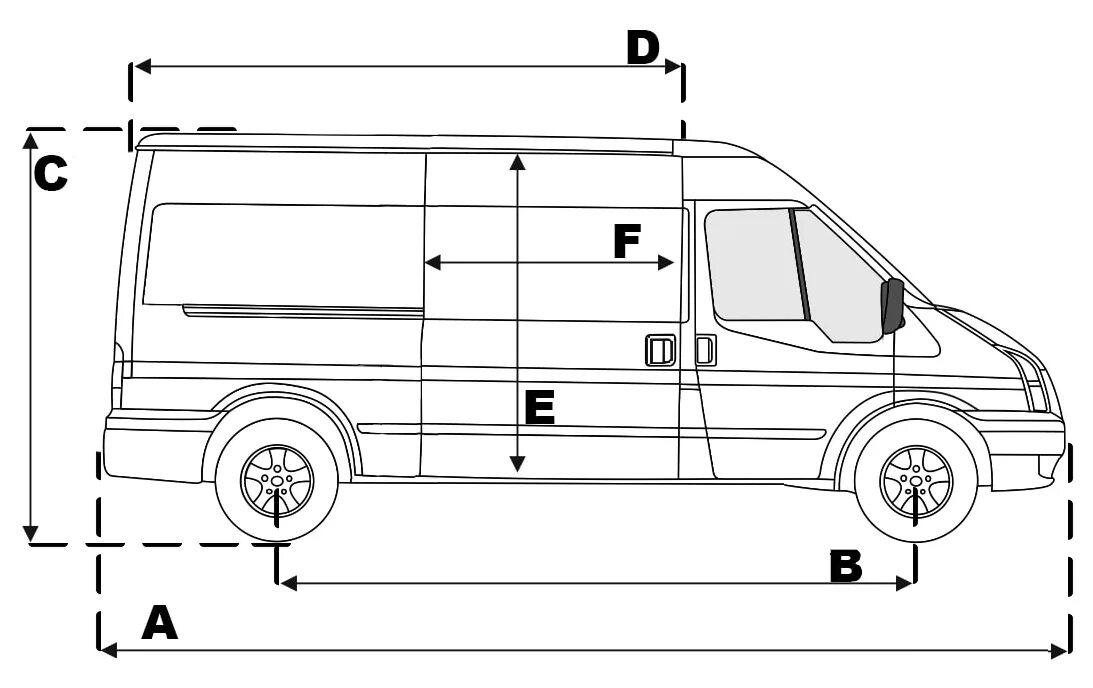 D
C
F
E
B
A