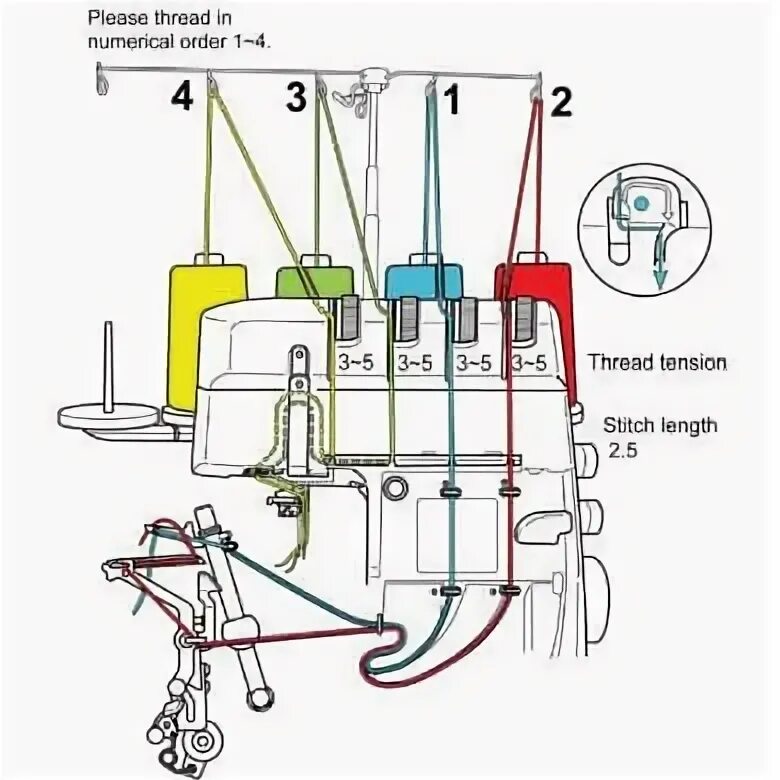 Please thread in numerical order 1~4.

4 3 1 2

3~5 3~5 3~5 3~5

Thread tension

Stitch length 2.5