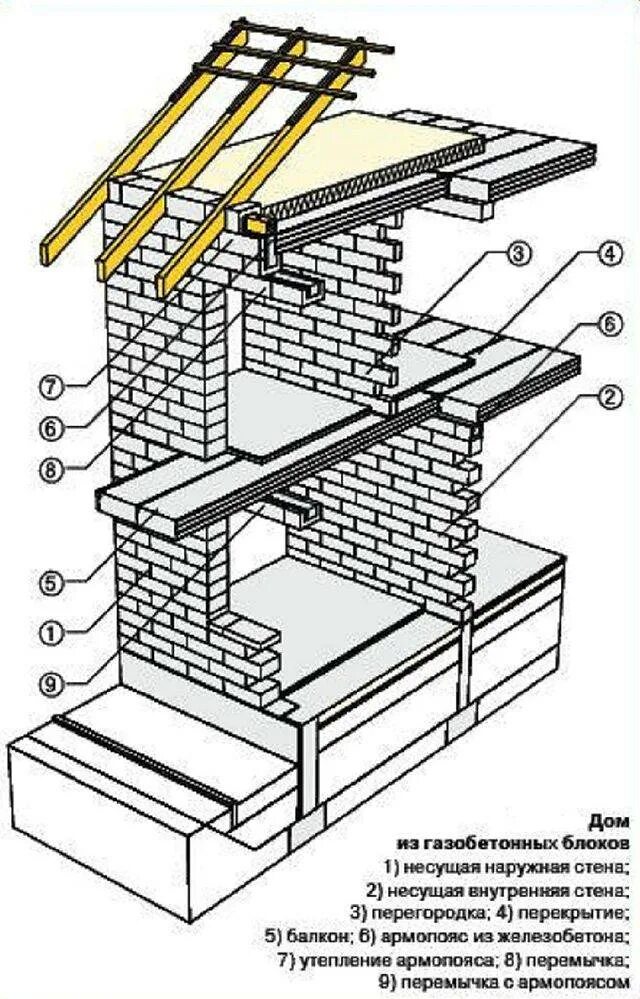 3
4
6
2
7
6
8
5
1
9

Дом
из газобетонных блоков
1) несущая наружная стена;
2) несущая внутренняя стена;
3) перегородка; 4) перекрытие;
5) балкон; 6) армопояс из железобетона;
7) утепление армопояса; 8) перемычка;
9) перемычка с армопоясом