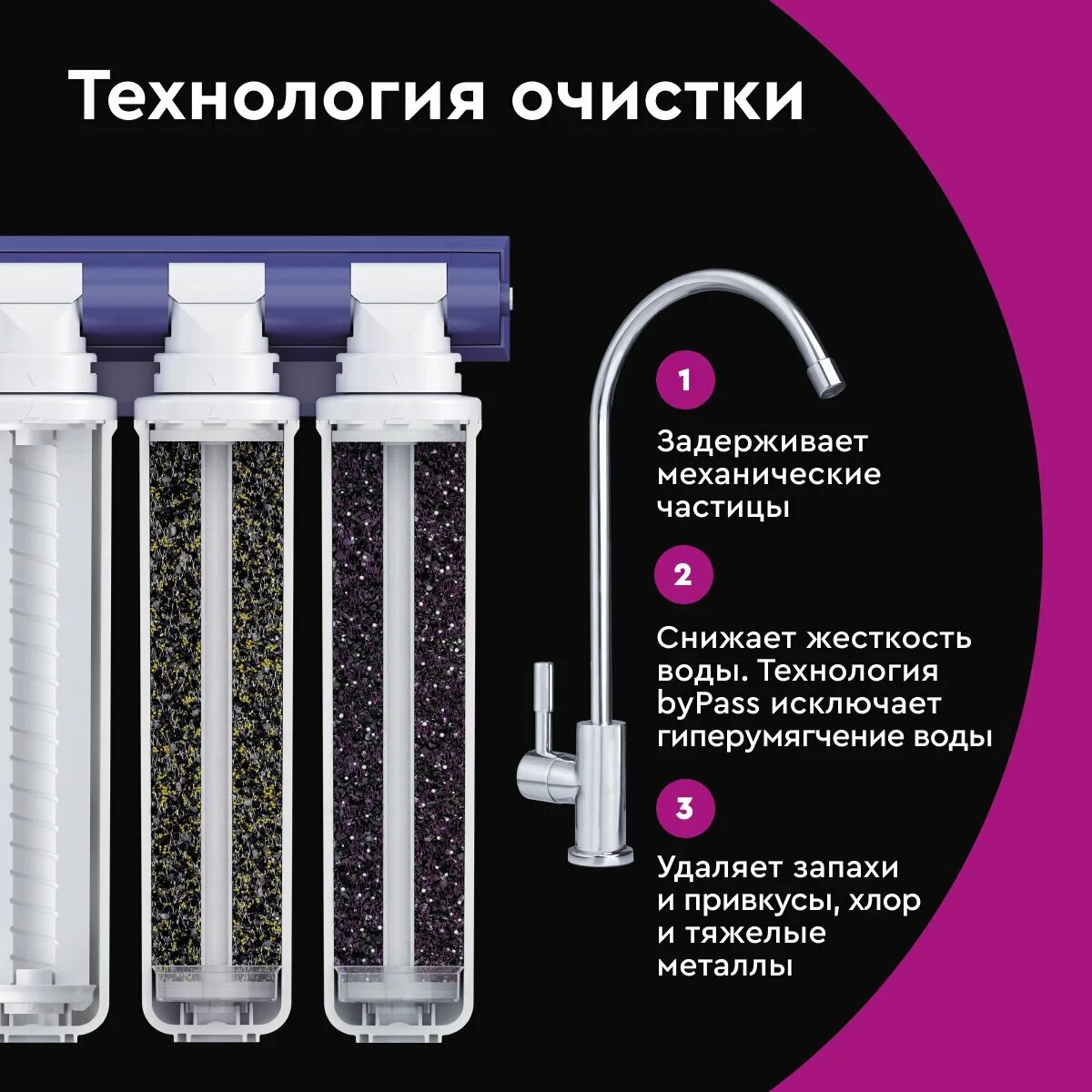 Технология очистки

1

Задерживает механические частицы

2

Снижает жесткость воды. Технология byPass исключает гиперумягчение воды

3

Удаляет запахи и привкусы, хлор и тяжелые металлы