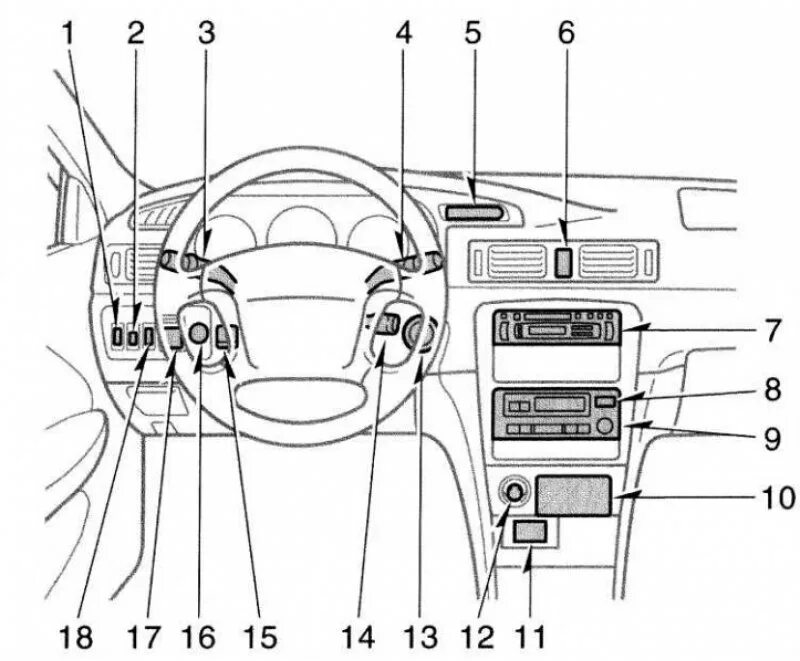 1 2 3 4 5 6
7
8
9
10
18 17 16 15 14 13 12 11