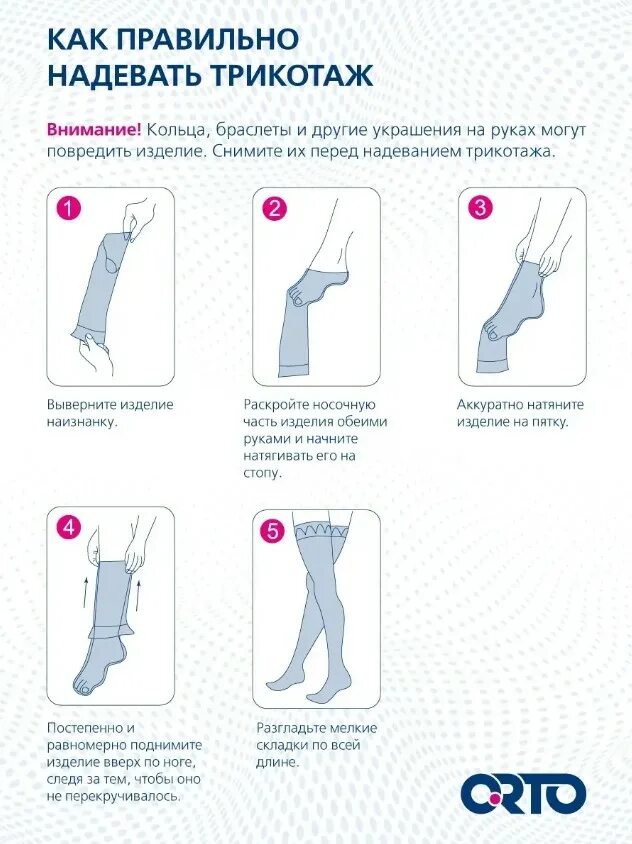 КАК ПРАВИЛЬНО НАДЕВАТЬ ТРИКОТАЖ

Внимание! Кольца, браслеты и другие украшения на руках могут повредить изделие. Снимите их перед надеванием трикотажа.

1

Выверните изделие наизнанку.

2

Раскройте носочную часть изделия обеими руками и начните натягивать его на стопу.

3

Аккуратно натяните изделие на пятку.

4

Постепенно и равномерно поднимите изделие вверх по ноге, следя за тем, чтобы оно не перекручивалось.

5

Разгладьте мелкие складки по всей длине.

ORTO