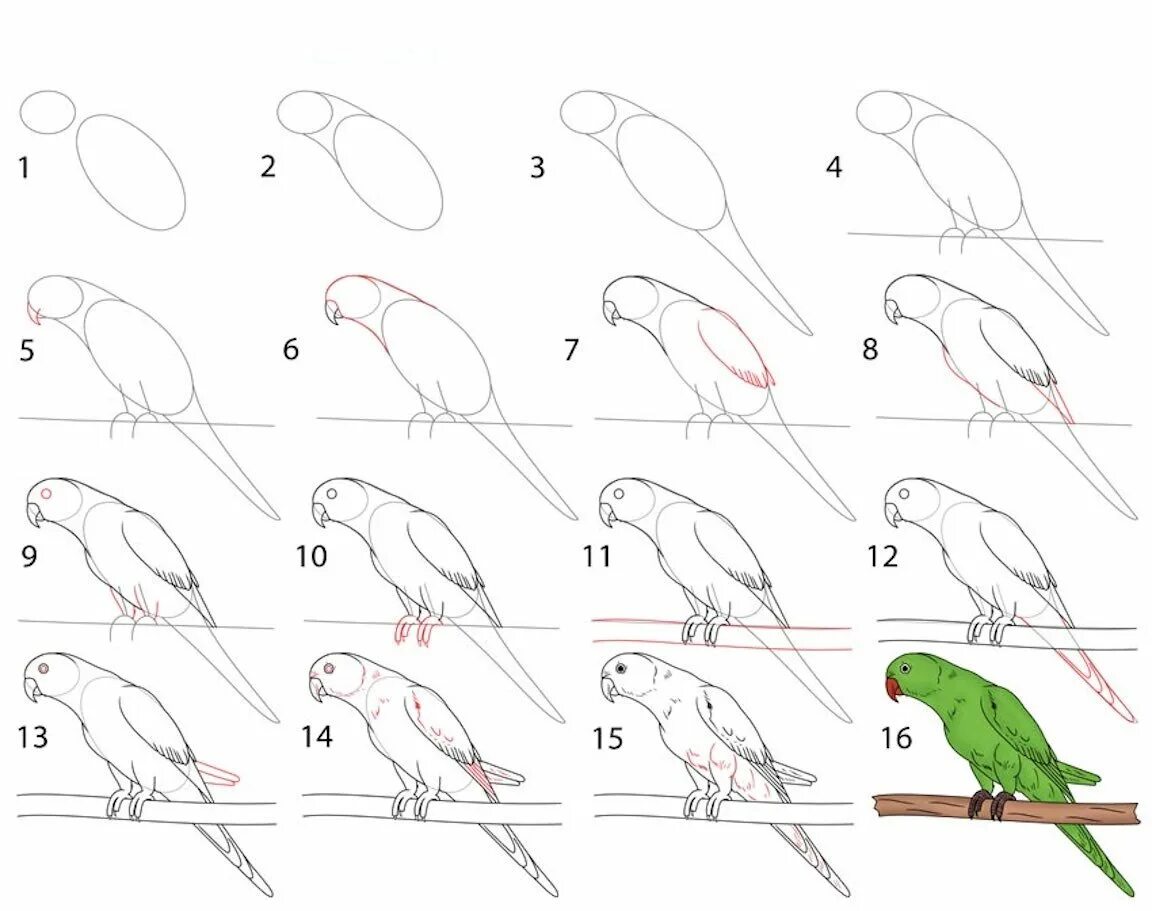 1 2 3 4

5 6 7 8

9 10 11 12

13 14 15 16