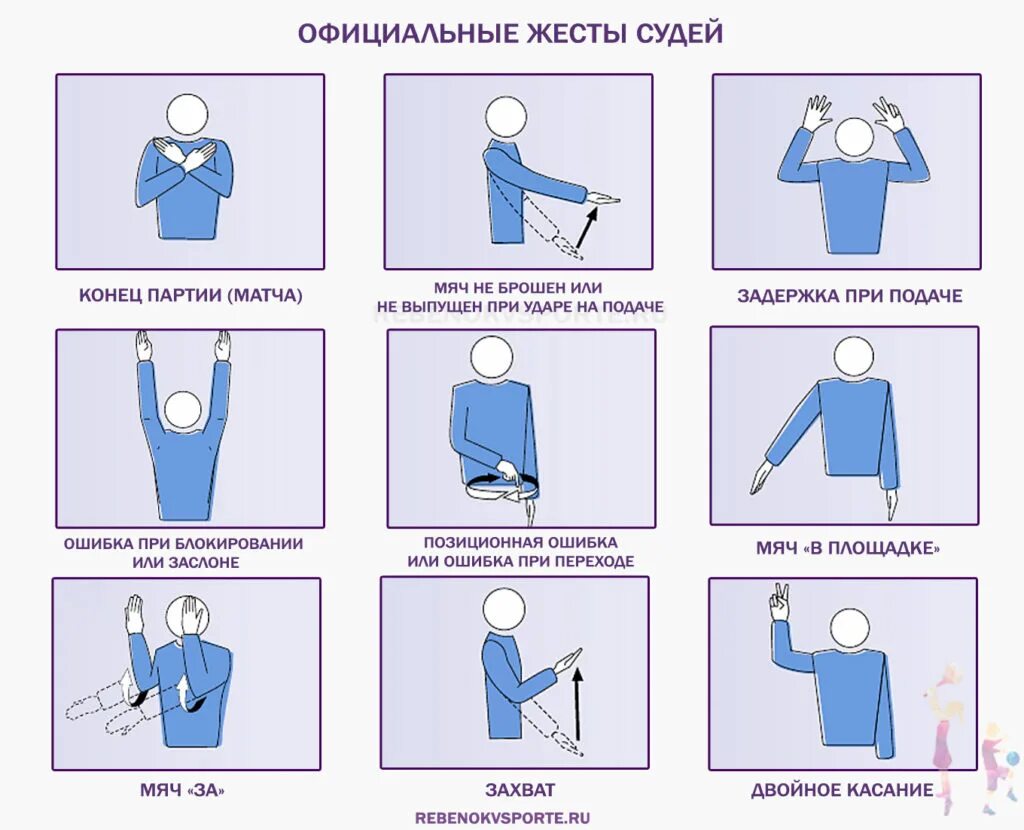 ОФИЦИАЛЬНЫЕ ЖЕСТЫ СУДЕЙ

КОНЕЦ ПАРТИИ (МАТЧА)

МЯЧ НЕ БРОШЕН ИЛИ НЕ ВЫПУЩЕН ПРИ УДАРЕ НА ПОДАЧЕ

ЗАДЕРЖКА ПРИ ПОДАЧЕ

ОШИБКА ПРИ БЛОКИРОВАНИИ ИЛИ ЗАСЛОНЕ

ПОЗИЦИОННАЯ ОШИБКА ИЛИ ОШИБКА ПРИ ПЕРЕХОДЕ

МЯЧ «В ПЛОЩАДКЕ»

МЯЧ «ЗА»

ЗАХВАТ

ДВОЙНОЕ КАСАНИЕ

REBENOKVSPORTE.RU