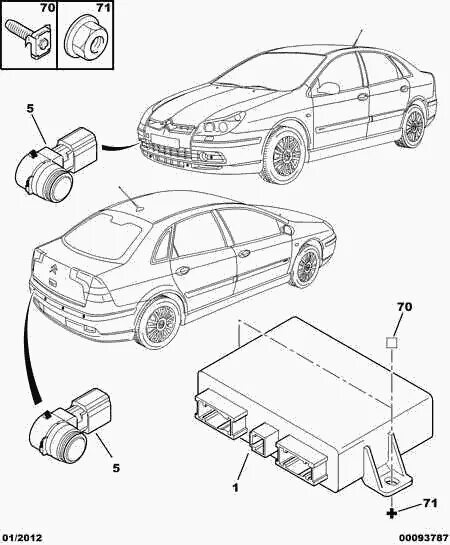 70
71
5
70
5
1
71
01/2012
00093787