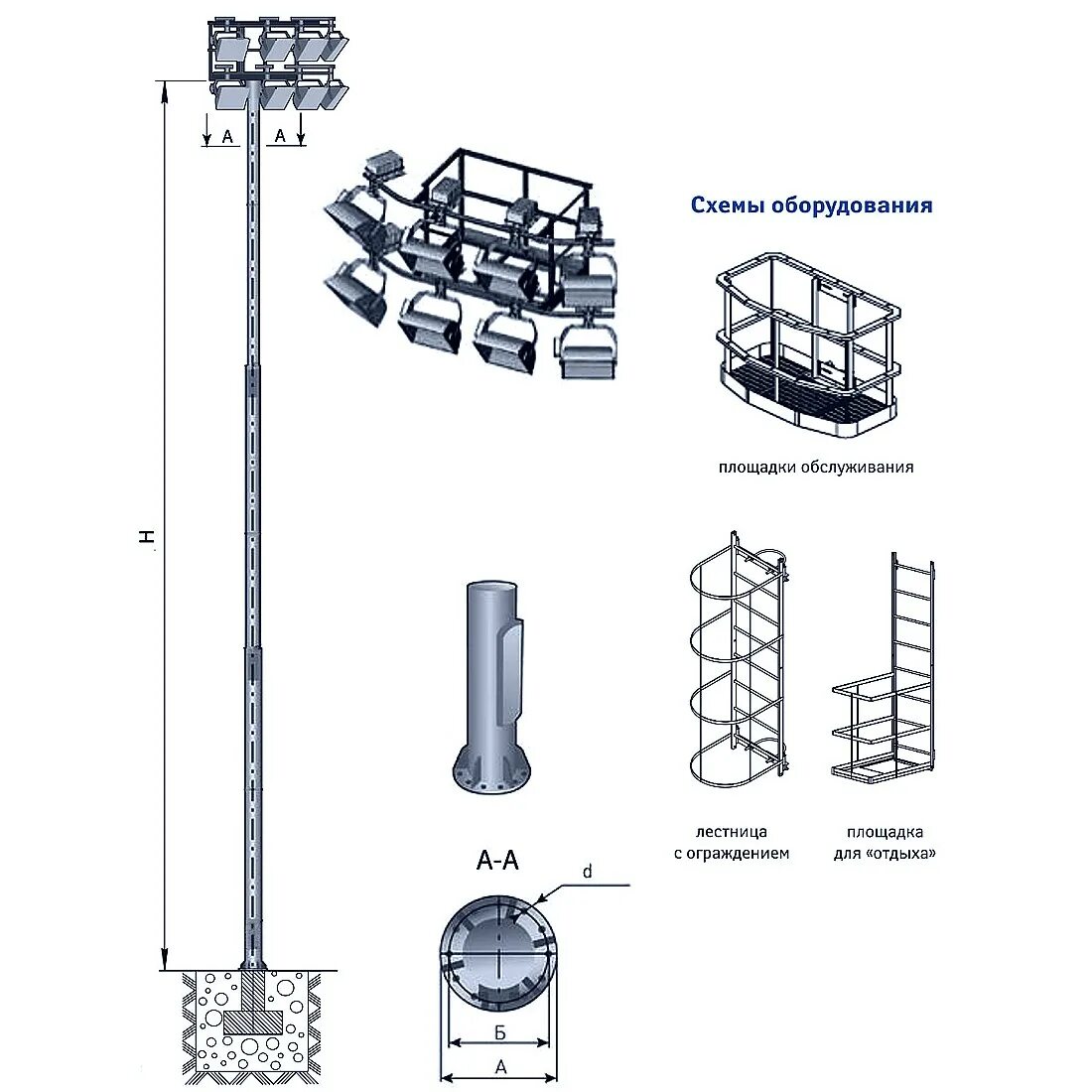 A A

H

Схемы оборудования

площадки обслуживания

лестница с ограждением

площадка для «отдыха»

A-A

d

Б

A