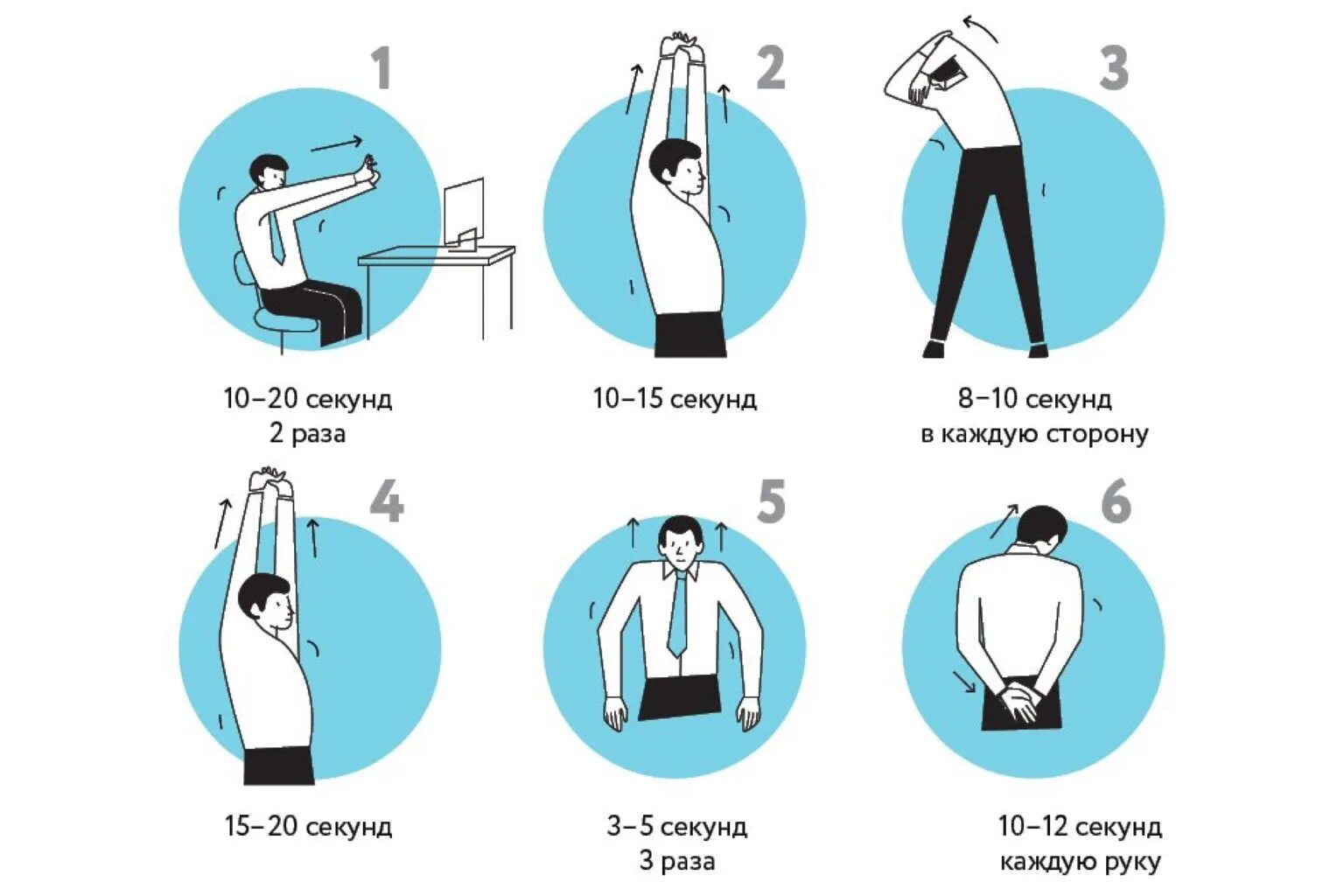 1

10–20 секунд
2 раза

2

10–15 секунд

3

8–10 секунд
в каждую сторону

4

15–20 секунд

5

3–5 секунд
3 раза

6

10–12 секунд
каждую руку