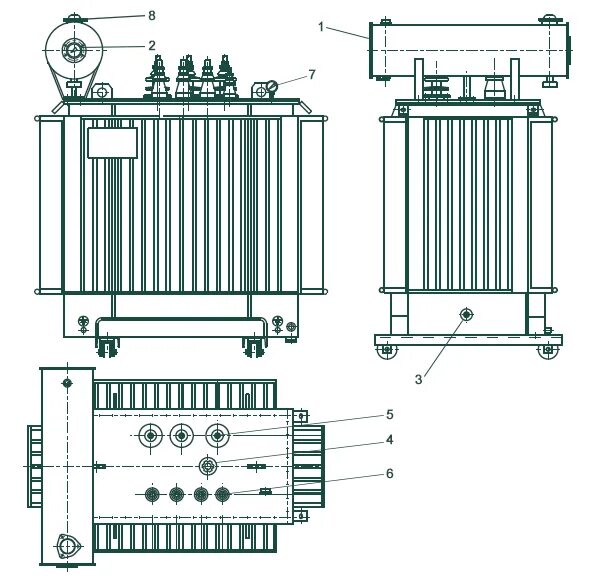 8
2
7
1
3
5
4
6