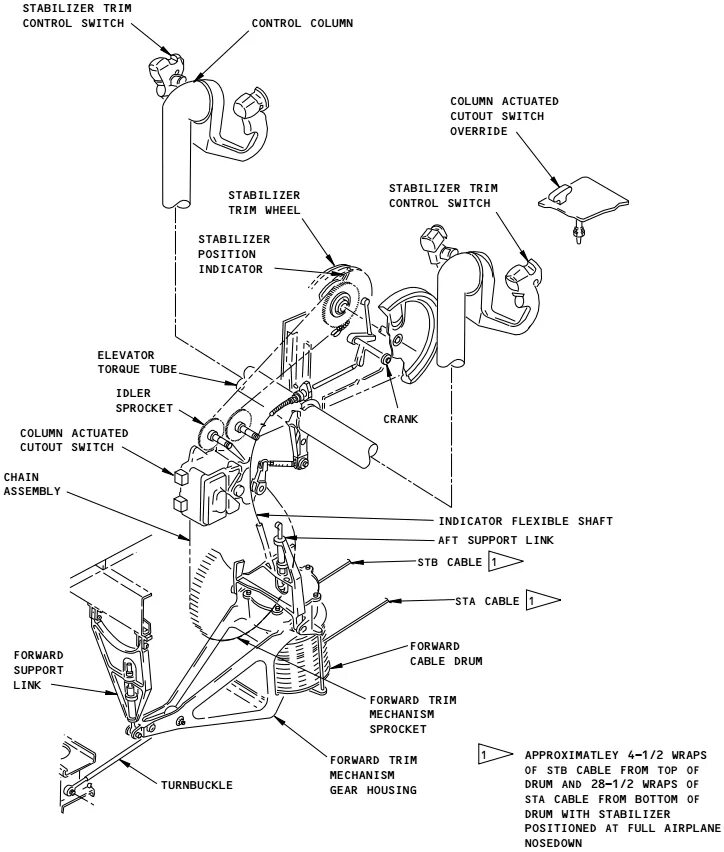 STABILIZER TRIM CONTROL SWITCH

CONTROL COLUMN

COLUMN ACTUATED CUTOUT SWITCH OVERRIDE

STABILIZER TRIM CONTROL SWITCH

STABILIZER TRIM WHEEL

STABILIZER POSITION INDICATOR

ELEVATOR TORQUE TUBE

IDLER SPROCKET

CRANK

COLUMN ACTUATED CUTOUT SWITCH

CHAIN ASSEMBLY

INDICATOR FLEXIBLE SHAFT

AFT SUPPORT LINK

STB CABLE 1

STA CABLE 1

FORWARD CABLE DRUM

FORWARD SUPPORT LINK

FORWARD TRIM MECHANISM SPROCKET

FORWARD TRIM MECHANISM GEAR HOUSING

TURNBUCKLE

1 APPROXIMATLEY 4-1/2 WRAPS OF STB CABLE FROM TOP OF DRUM AND 28-1/2 WRAPS OF STA CABLE FROM BOTTOM OF DRUM WITH STABILIZER POSITIONED AT FULL AIRPLANE NOSEDOWN