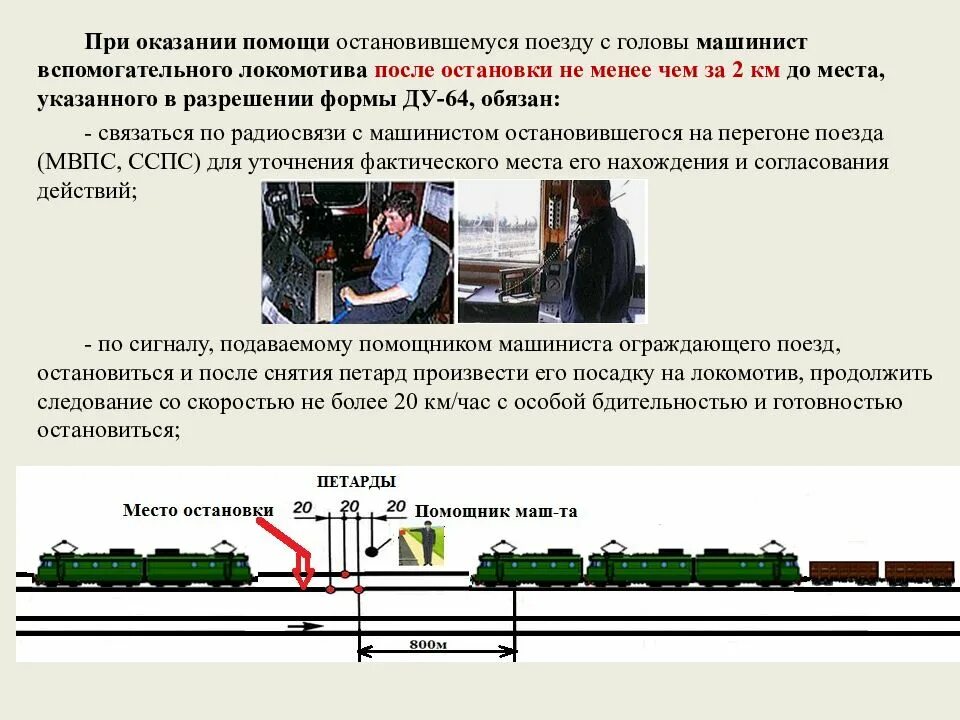 При оказании помощи остановившемуся поезду с головы машинист вспомогательного локомотива после остановки не менее чем за 2 км до места, указанного в разрешении формы ДУ-64, обязан:

- связаться по радиосвязи с машинистом остановившегося на перегоне поезда (МВПС, ССПС) для уточнения фактического места его нахождения и согласования действий;

- по сигналу, подаваемому помощником машиниста ограждающего поезд, остановиться и после снятия петард произвести его посадку на локомотив, продолжить следование со скоростью не более 20 км/час с особой бдительностью и готовностью остановиться;

ПЕТАРДЫ

Место остановки

20 20 20

Помощник маш-та

800м