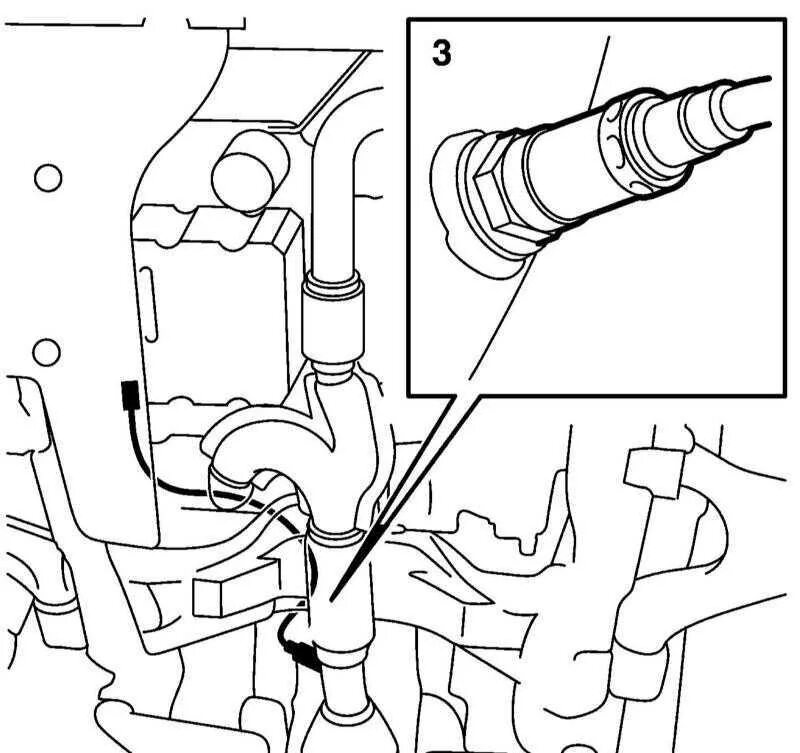 3