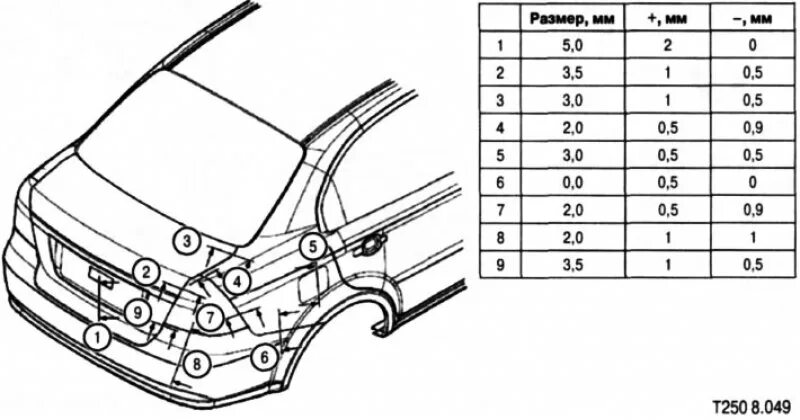 3
5
2
4
9
7
1
8
6

| | Размер, мм | +, мм | –, мм |
|---|---|---|---|
| 1 | 5,0 | 2 | 0 |
| 2 | 3,5 | 1 | 0,5 |
| 3 | 3,0 | 1 | 0,5 |
| 4 | 2,0 | 0,5 | 0,9 |
| 5 | 3,0 | 0,5 | 0,5 |
| 6 | 0,0 | 0,5 | 0 |
| 7 | 2,0 | 0,5 | 0,9 |
| 8 | 2,0 | 1 | 1 |
| 9 | 3,5 | 1 | 0,5 |

T250 8.049