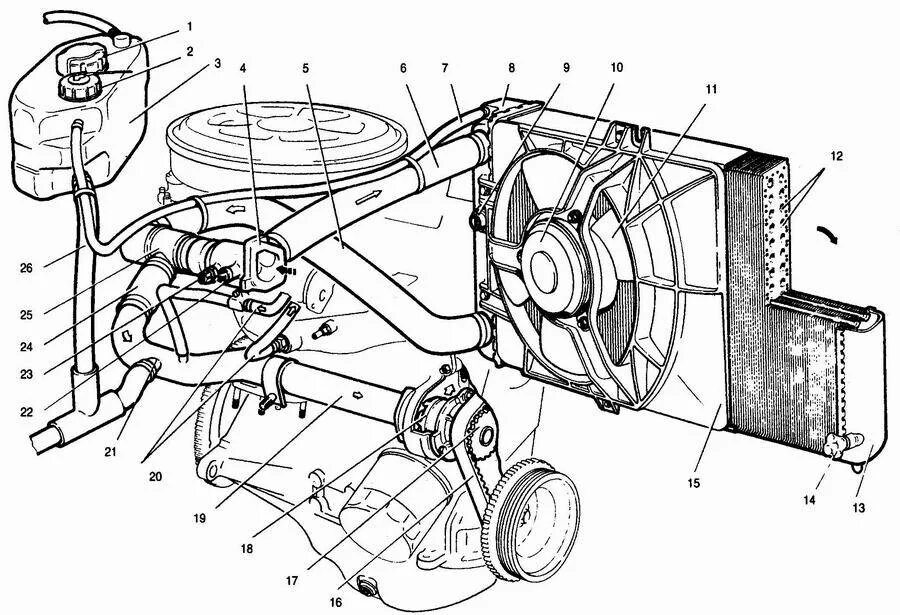 1
2
3
4
5
6
7
8
9
10
11
12
26
25
24
23
22
21
20
19
18
17
16
15
14
13