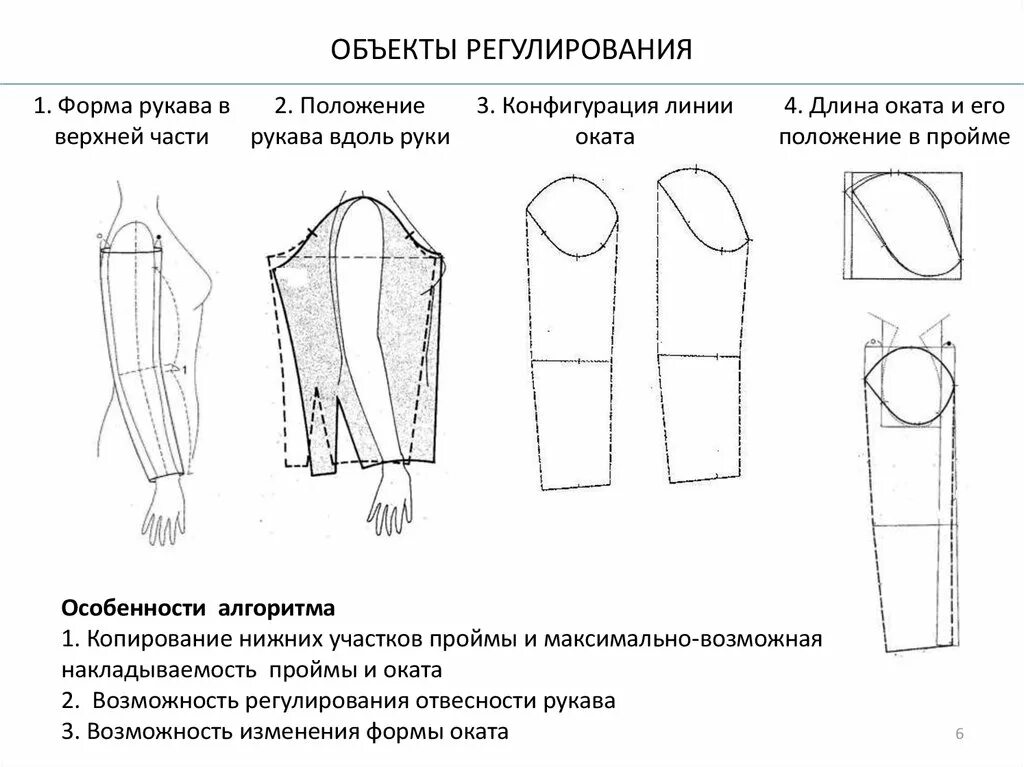 ОБЪЕКТЫ РЕГУЛИРОВАНИЯ

1. Форма рукава в верхней части

2. Положение рукава вдоль руки

3. Конфигурация линии оката

4. Длина оката и его положение в пройме

1

Особенности алгоритма
1. Копирование нижних участков проймы и максимально-возможная накладываемость проймы и оката
2. Возможность регулирования отвесности рукава
3. Возможность изменения формы оката

6