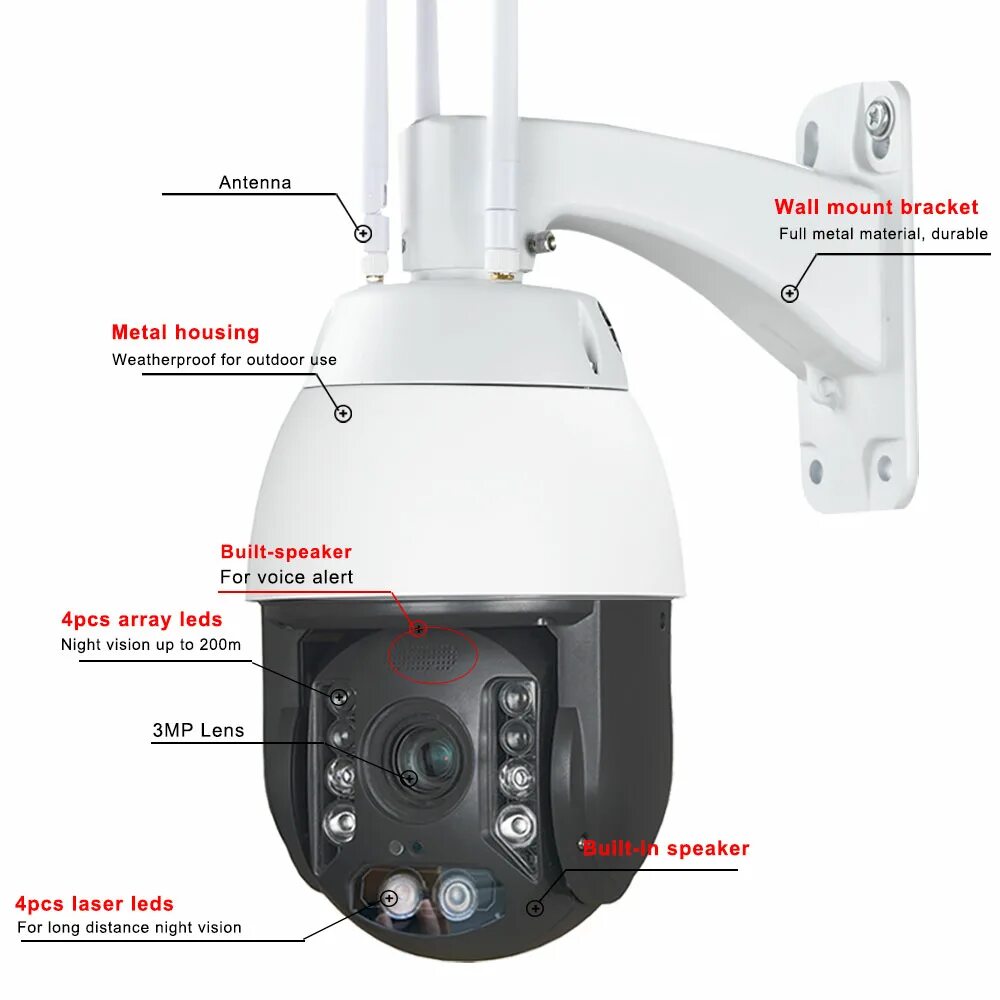 Antenna

Wall mount bracket
Full metal material, durable

Metal housing
Weatherproof for outdoor use

Built-speaker
For voice alert

4pcs array leds
Night vision up to 200m

3MP Lens

Built-in speaker

4pcs laser leds
For long distance night vision