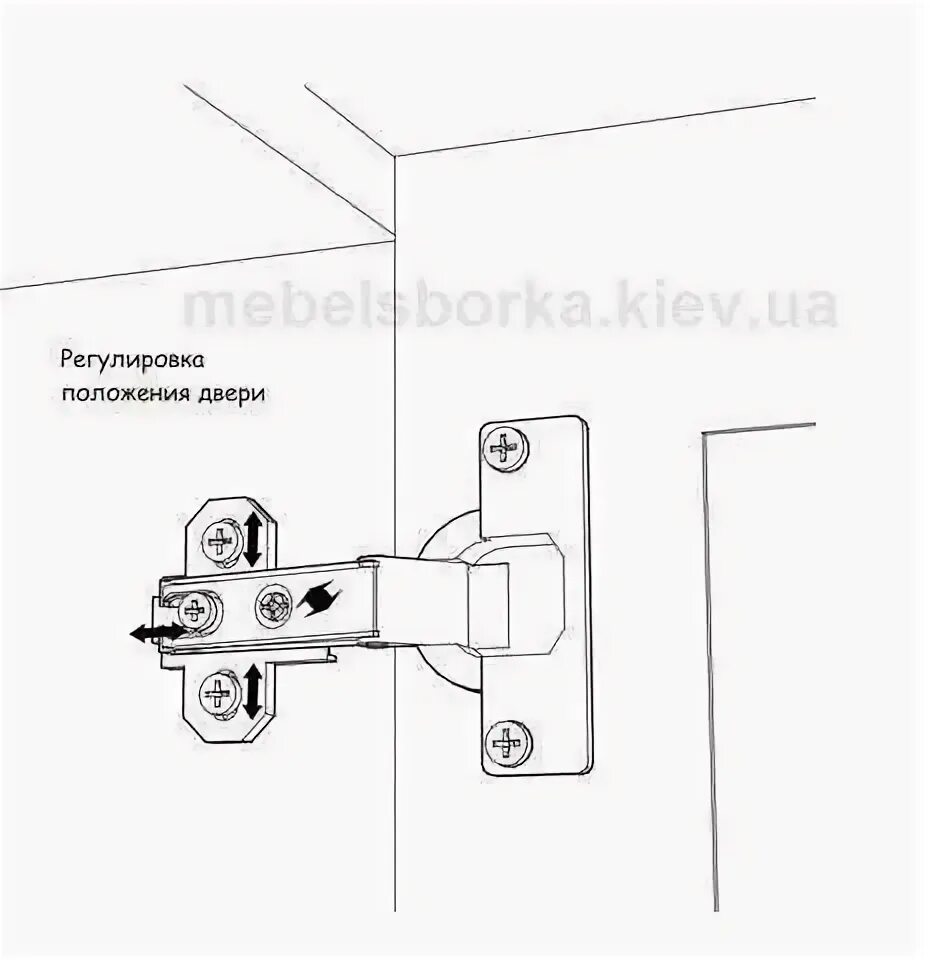 mebelsborka.kiev.ua

Регулировка положения двери