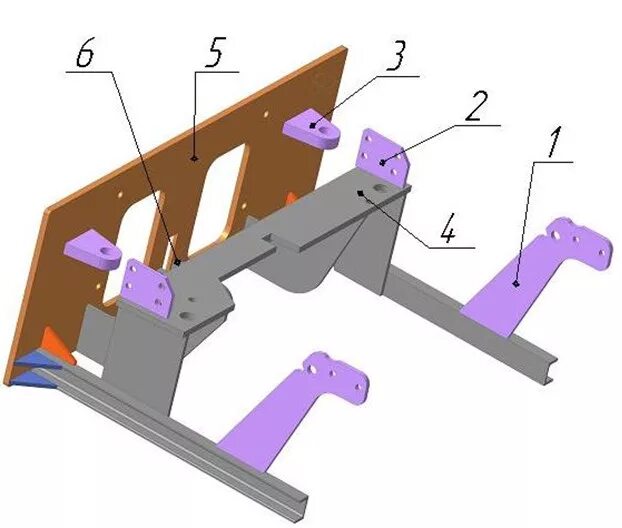 6
5
3
2
1
4