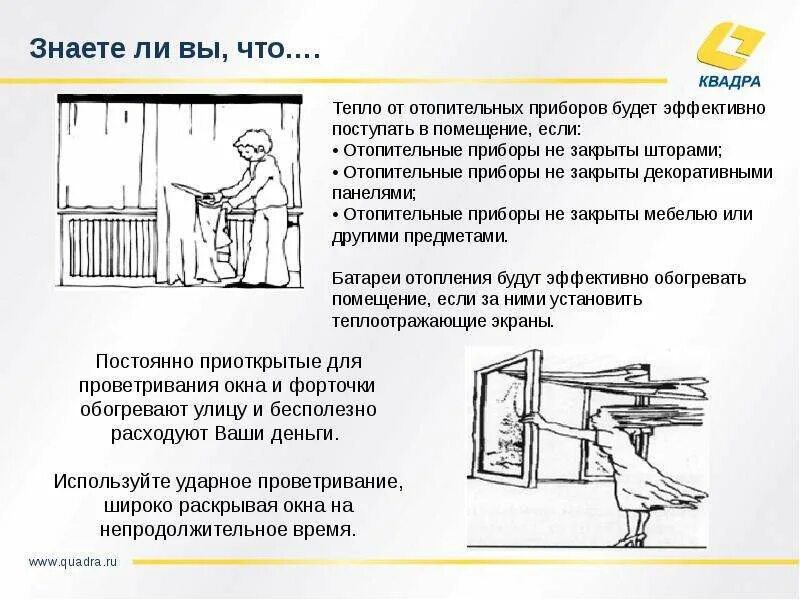 Знаете ли вы, что….

КВАДРА

Тепло от отопительных приборов будет эффективно поступать в помещение, если:
• Отопительные приборы не закрыты шторами;
• Отопительные приборы не закрыты декоративными панелями;
• Отопительные приборы не закрыты мебелью или другими предметами.

Батареи отопления будут эффективно обогревать помещение, если за ними установить теплоотражающие экраны.

Постоянно приоткрытые для проветривания окна и форточки обогревают улицу и бесполезно расходуют Ваши деньги.

Используйте ударное проветривание, широко раскрывая окна на непродолжительное время.

www.quadra.ru