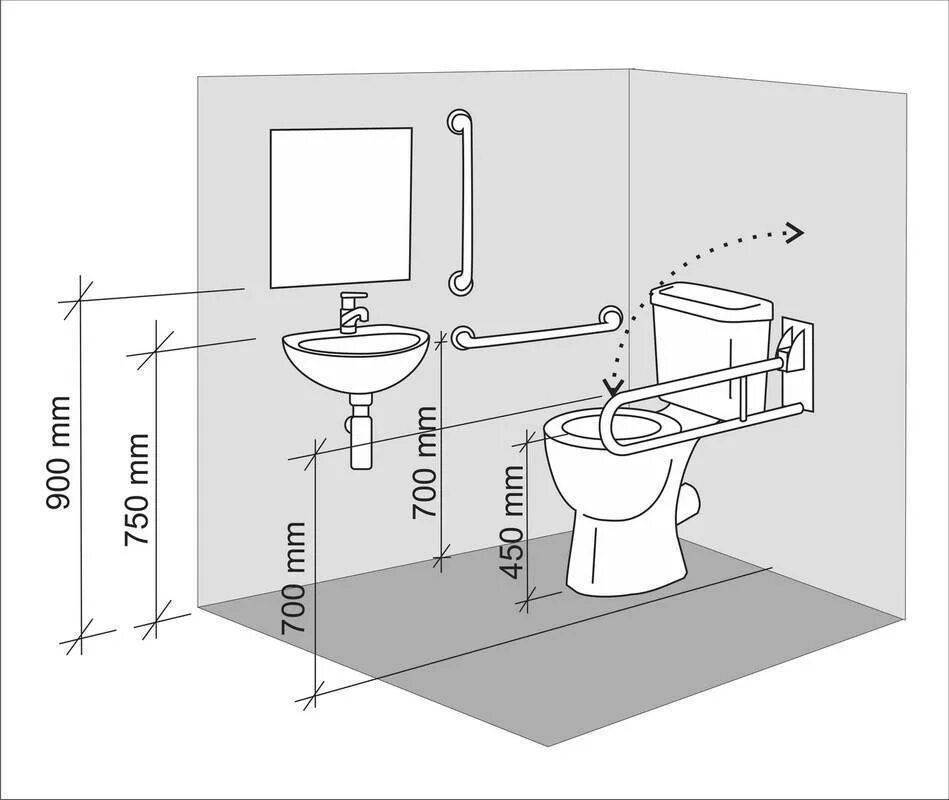 900 mm
750 mm
700 mm
700 mm
450 mm