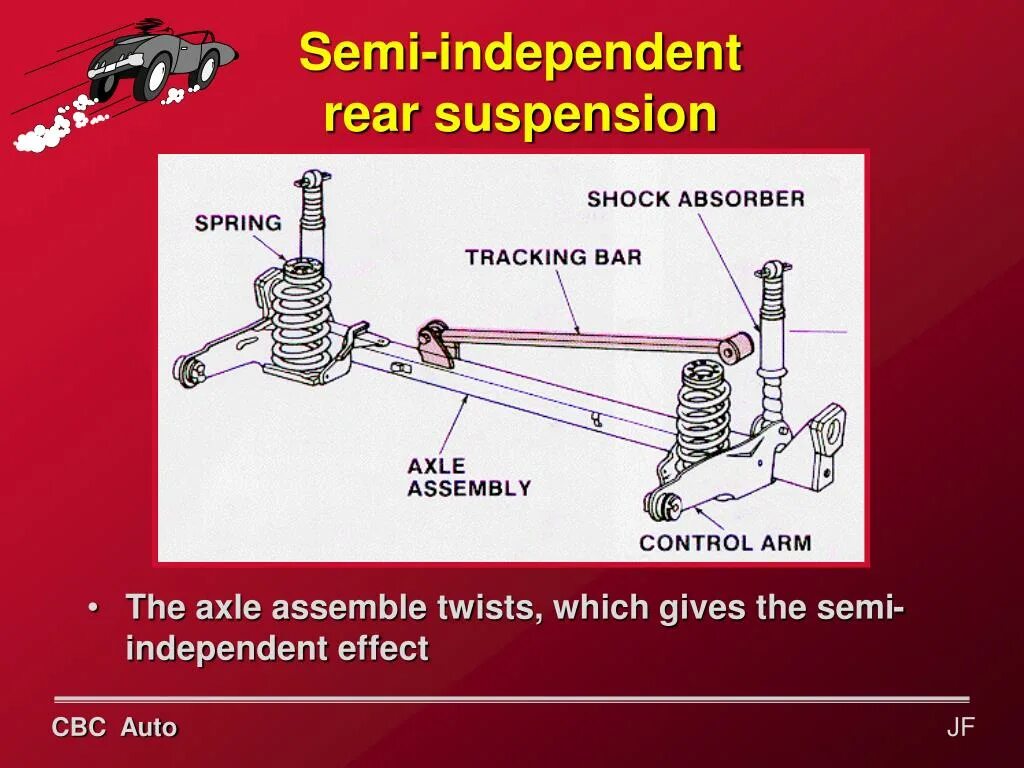 Semi-independent rear suspension

SPRING

SHOCK ABSORBER

TRACKING BAR

AXLE ASSEMBLY

CONTROL ARM

• The axle assemble twists, which gives the semi-independent effect

CBC Auto

JF