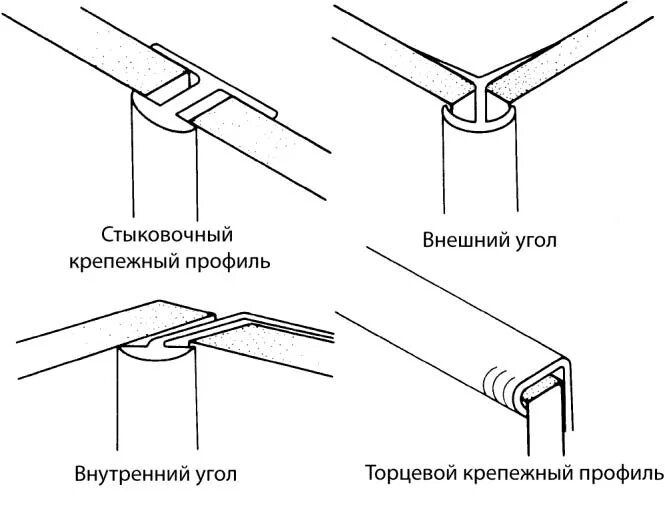 Стыковочный крепежный профиль

Внешний угол

Внутренний угол

Торцевой крепежный профиль