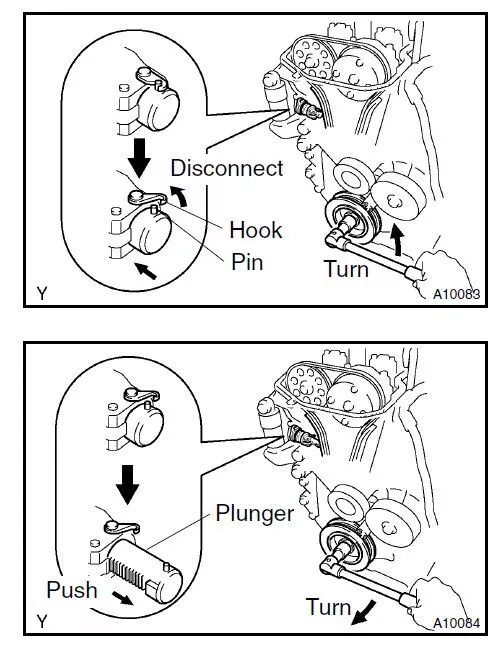 Disconnect
Hook
Pin
Turn
Y
A10083

Plunger
Push
Turn
Y
A10084