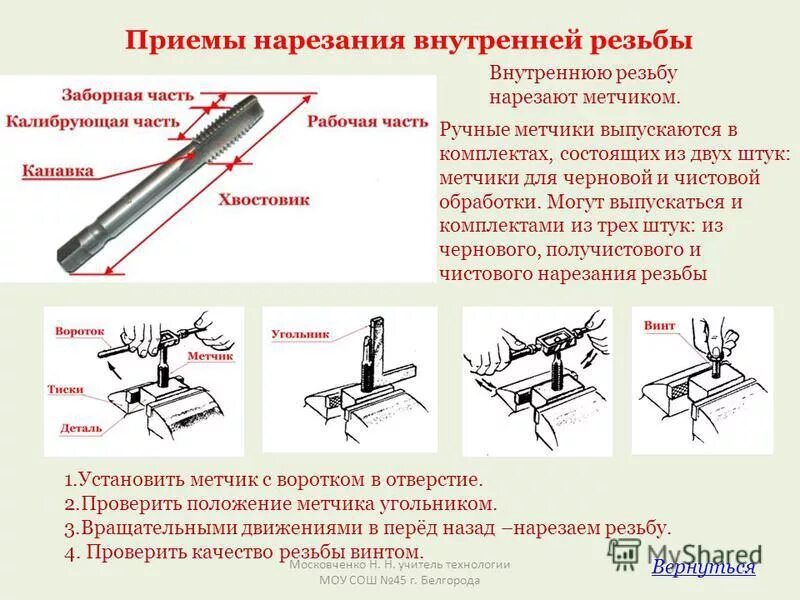 Приемы нарезания внутренней резьбы

Заборная часть
Калибрующая часть
Рабочая часть
Канавка
Хвостовик

Внутреннюю резьбу нарезают метчиком.

Ручные метчики выпускаются в комплектах, состоящих из двух штук: метчики для черновой и чистовой обработки. Могут выпускаться и комплектами из трех штук: из чернового, получистового и чистового нарезания резьбы

Вороток
Метчик
Тиски
Деталь
Угольник
Винт

1.Установить метчик с воротком в отверстие.
2.Проверить положение метчика угольником.
3.Вращательными движениями в перёд назад –нарезаем резьбу.
4. Проверить качество резьбы винтом.

Московченко Н. Н. учитель технологии МОУ СОШ №45 г. Белгорода

MyShared

Вернуться