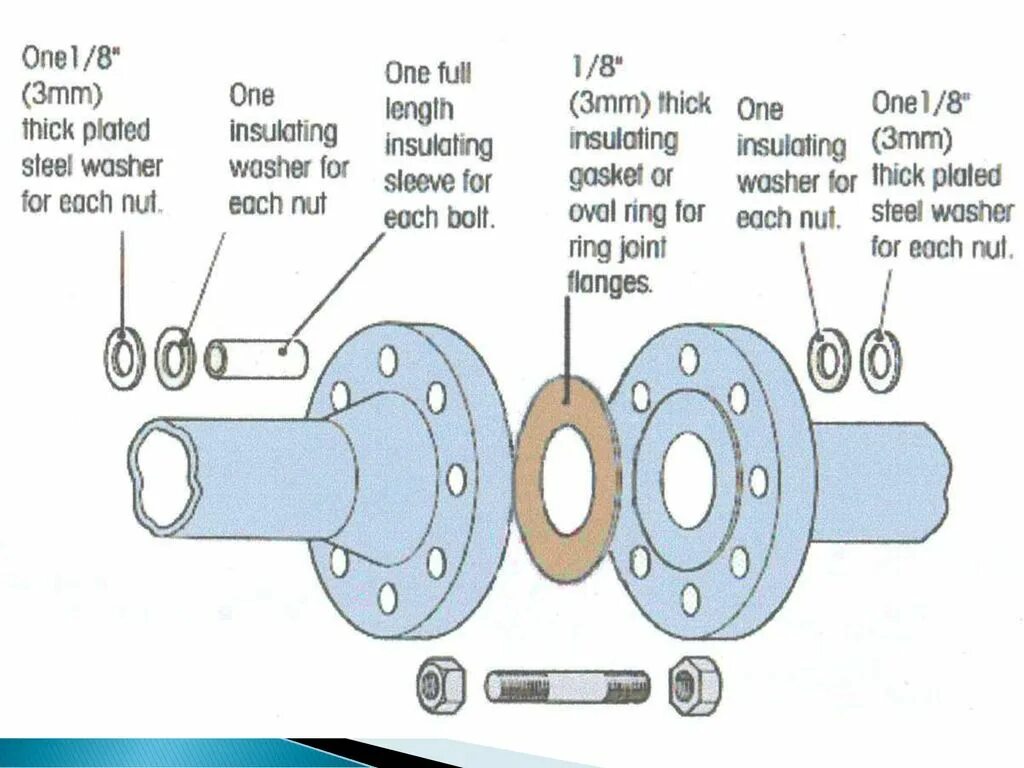 One1/8" (3mm) thick plated steel washer for each nut.

One insulating washer for each nut

One full length insulating sleeve for each bolt.

1/8" (3mm) thick insulating gasket or oval ring for ring joint flanges.

One insulating washer for each nut.

One1/8" (3mm) thick plated steel washer for each nut.