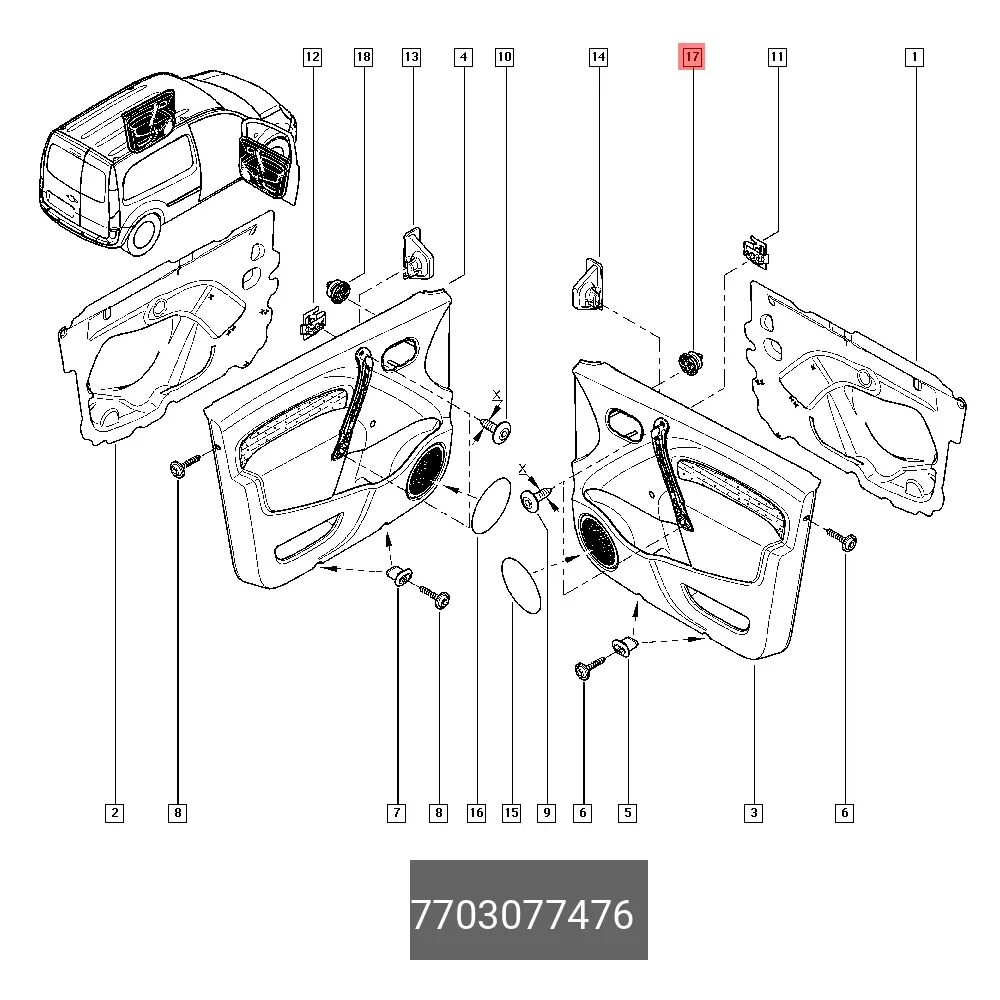 12 18 13 4 10 14 17 11 1

X
X

2 8 7 8 16 15 9 6 5 3 6

7703077476